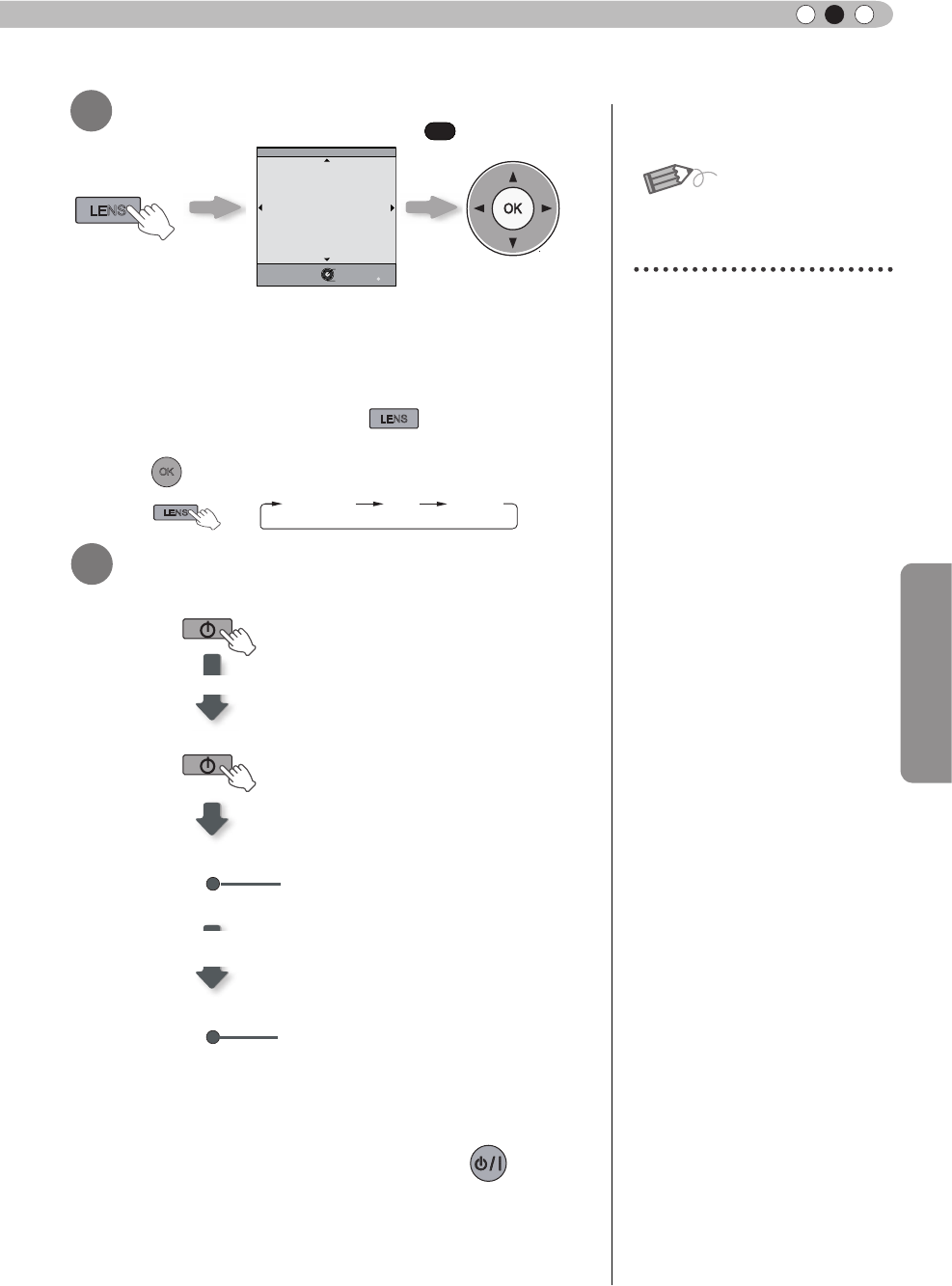 LENS

OK

LENS

OK

LENS