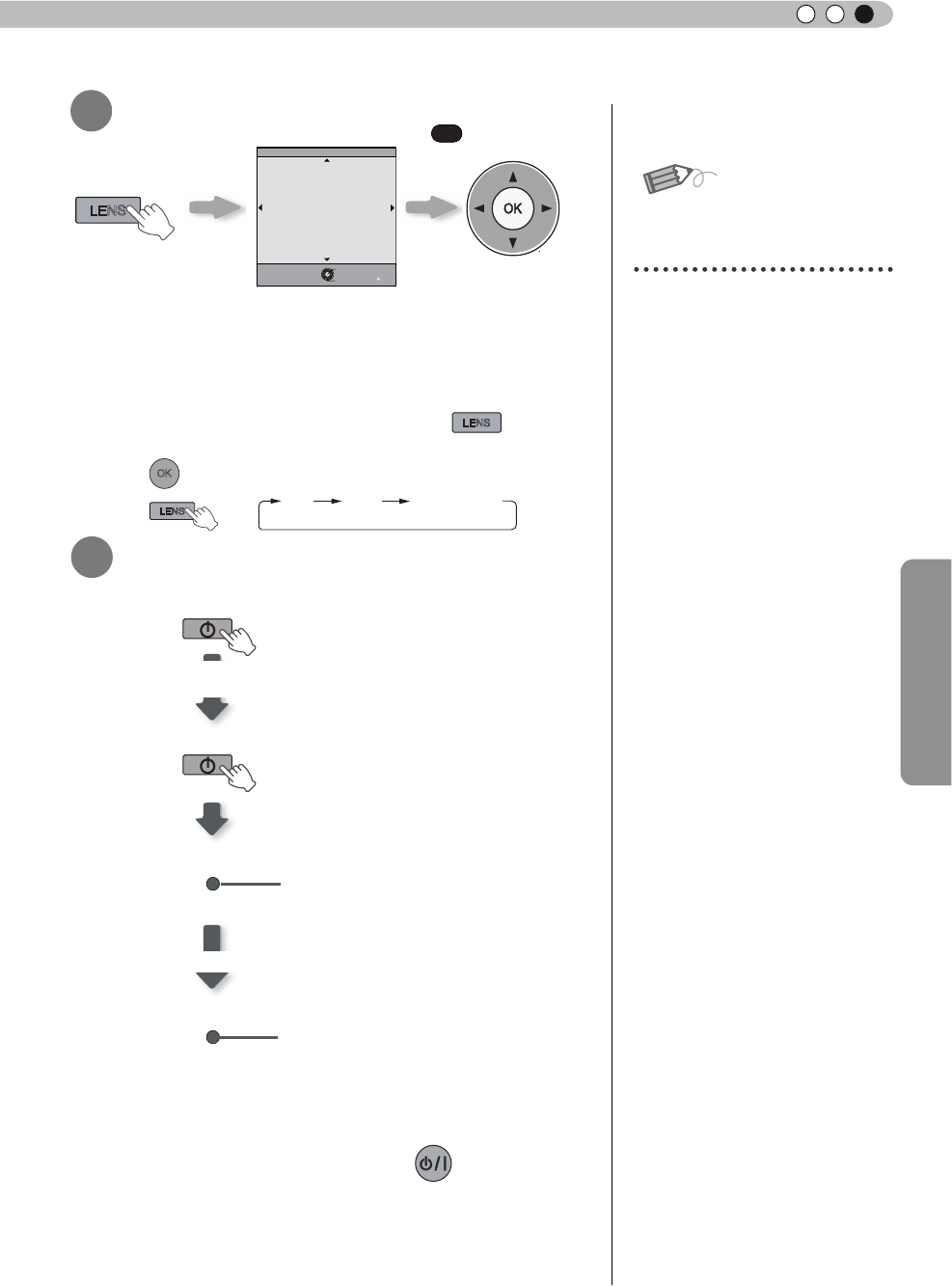 LENS

OK

LENS

OK

LENS