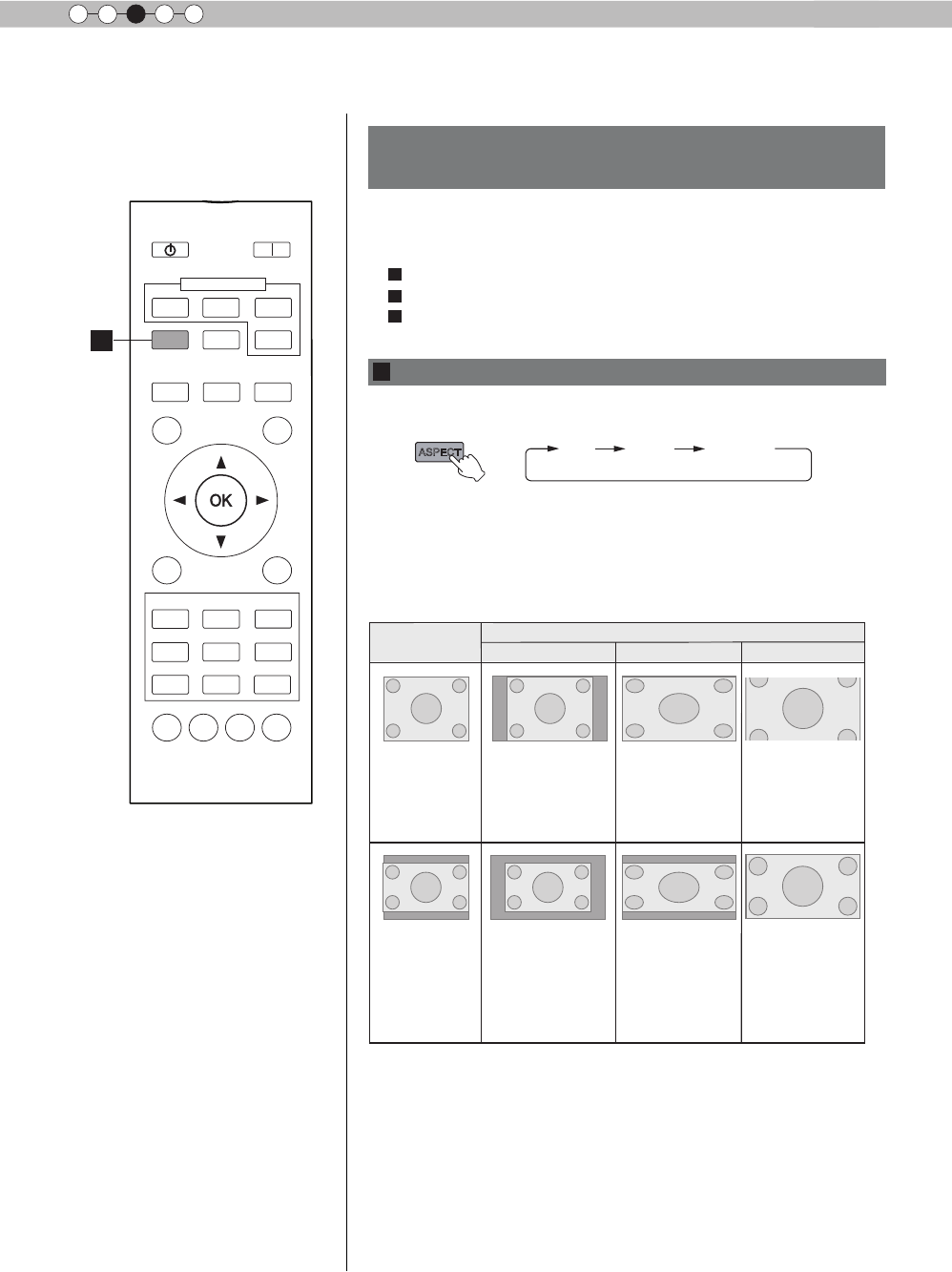 OK

ASPECT