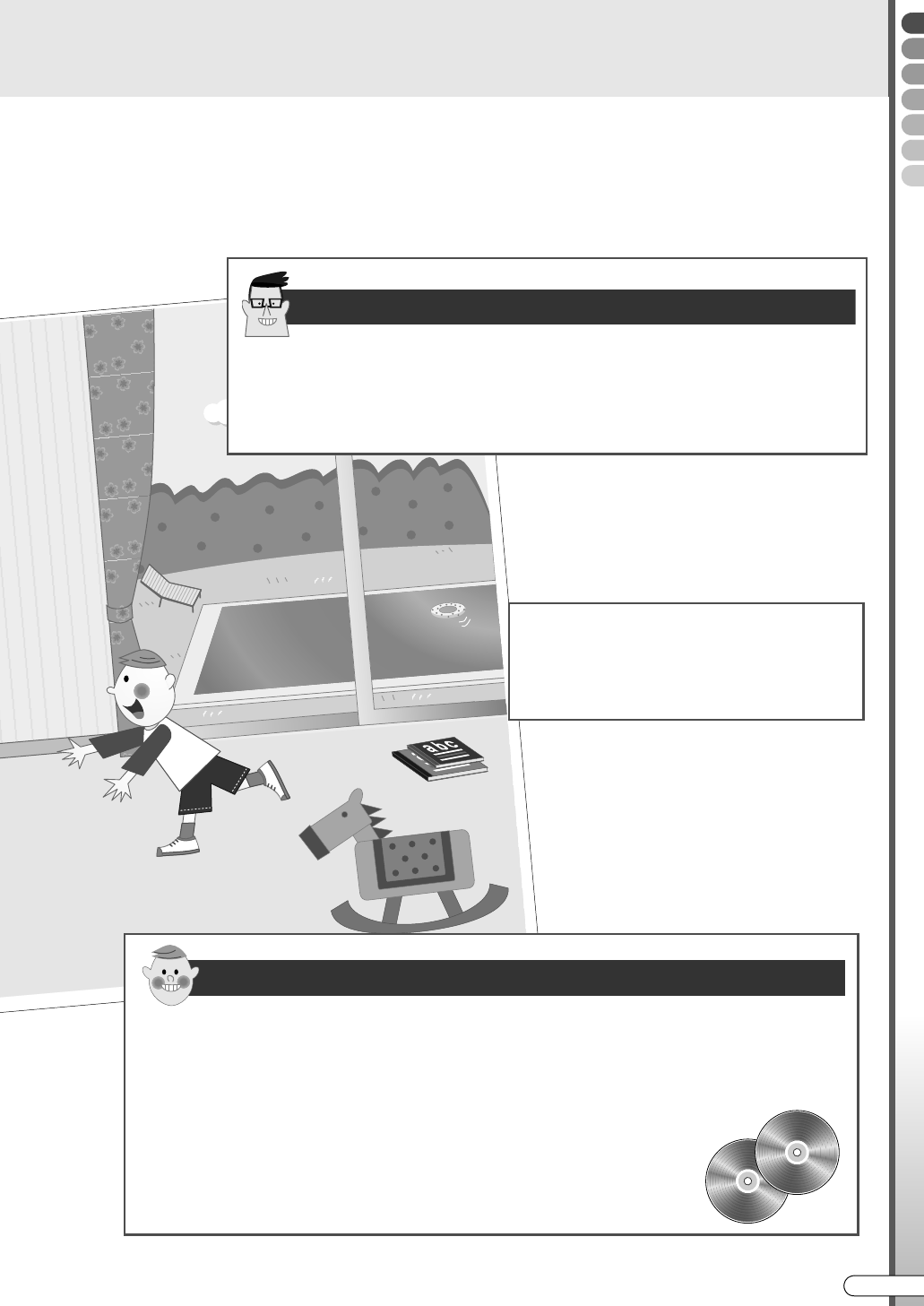 abc