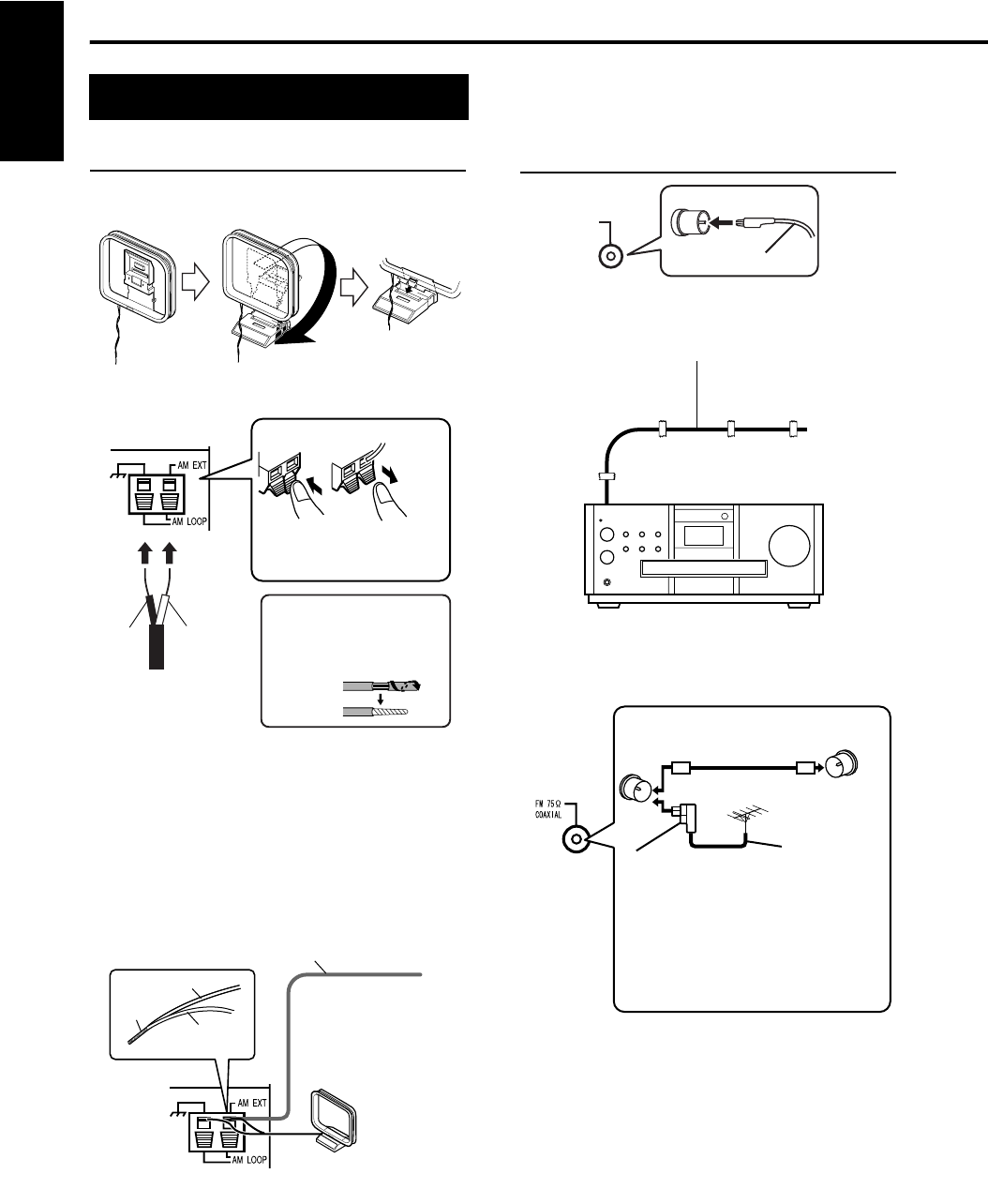 AM EXT

AM LOOP

AM EXT

AM LOOP

FM 75Ω COAXIAL