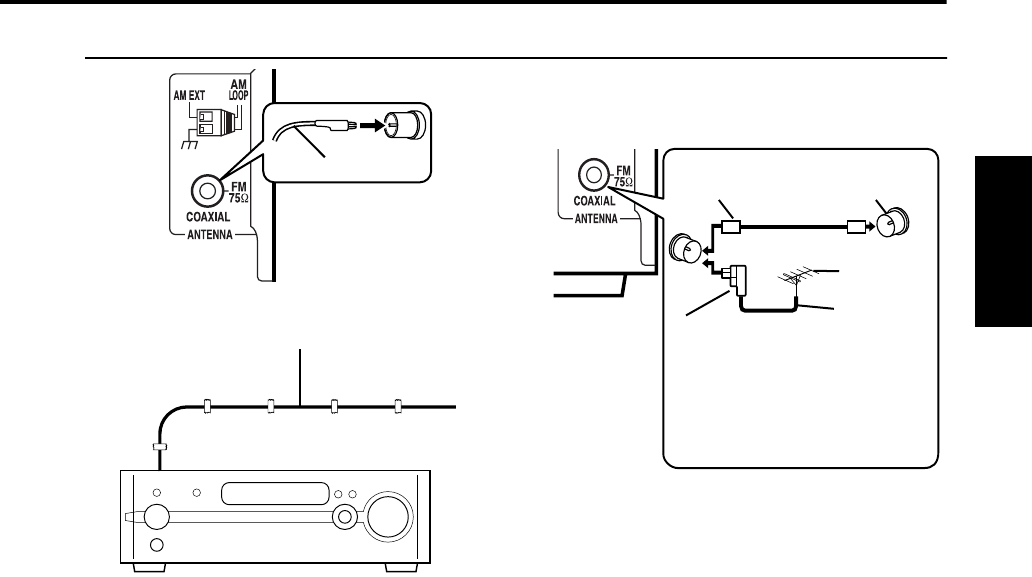 AM EXT
AM LOOP
FM 75Ω
COAXIAL
ANTENNA
FM 75Ω
COAXIAL
ANTENNA