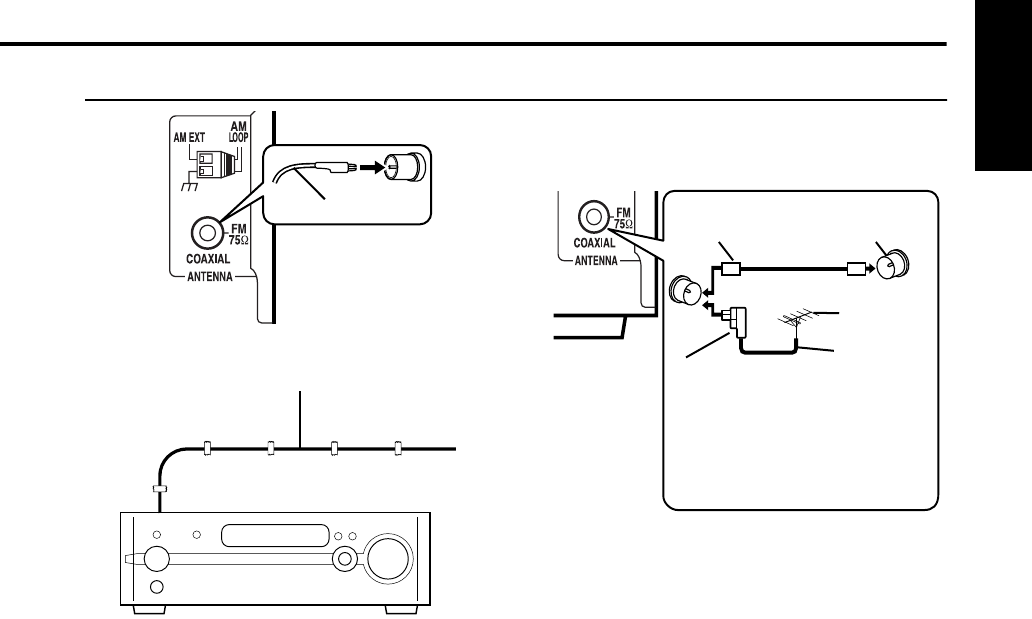 AM EXT

AM LOOP

FM 75Ω

COAXIAL

ANTENNA

FM 75Ω

COAXIAL

ANTENNA