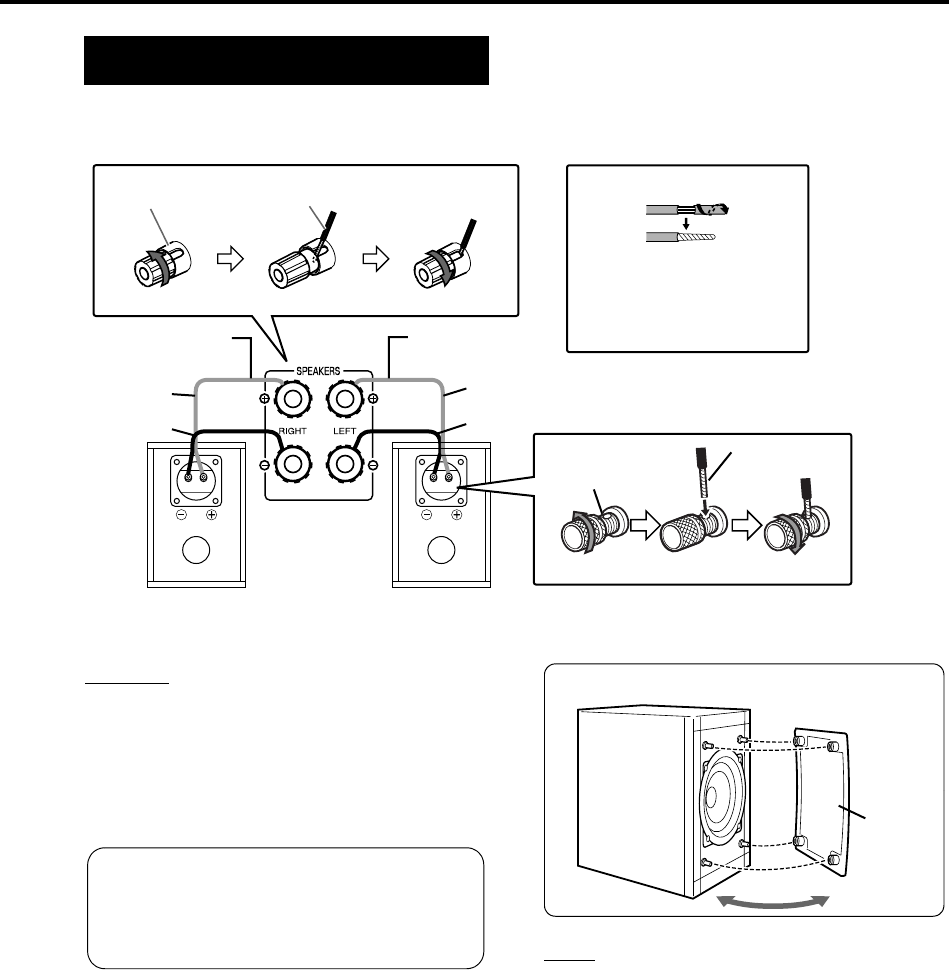 SPEAKERS
RIGHT
LEFT