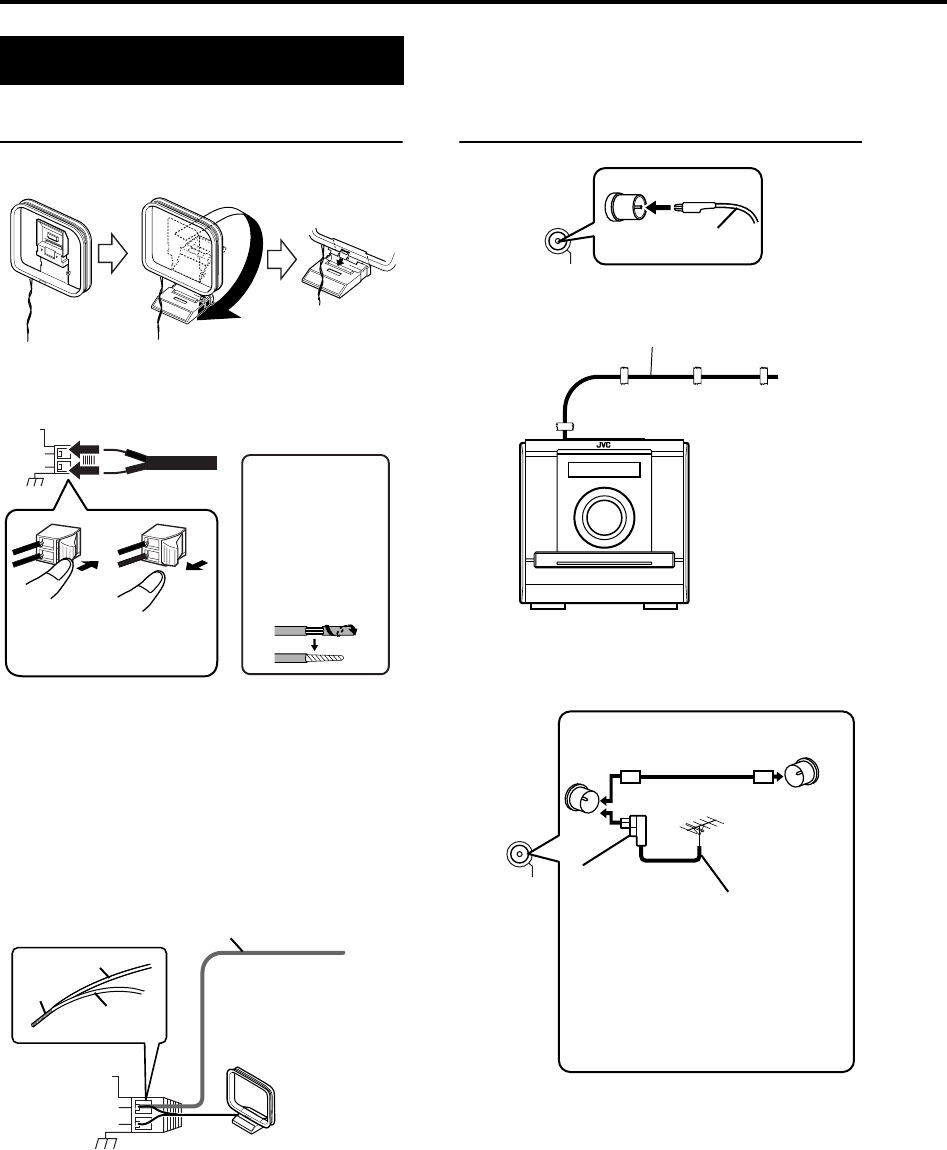 JVC