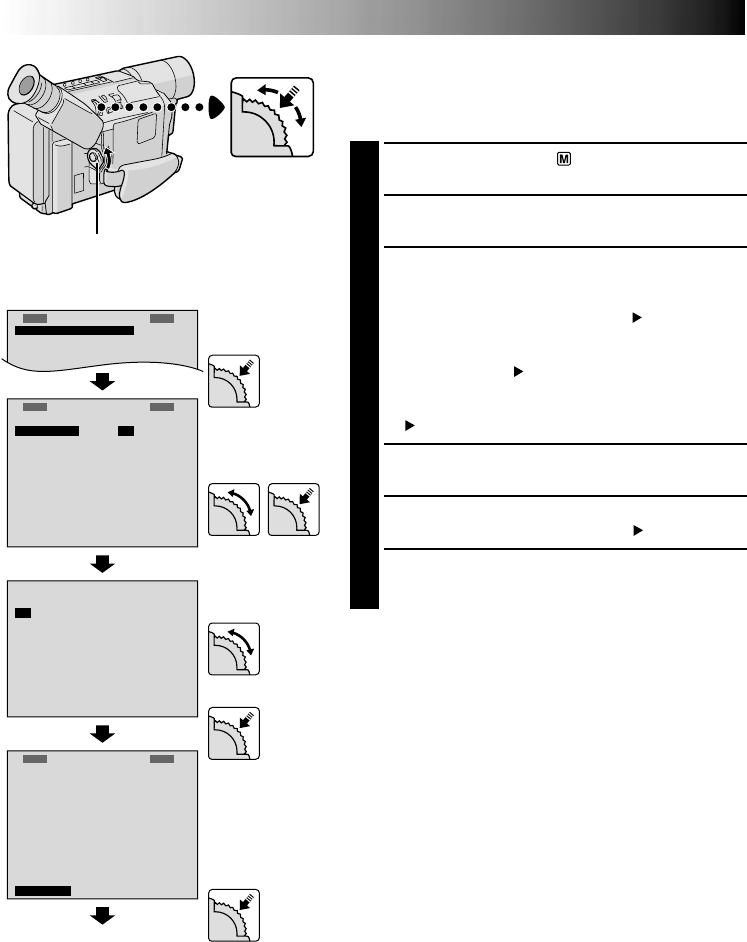 M