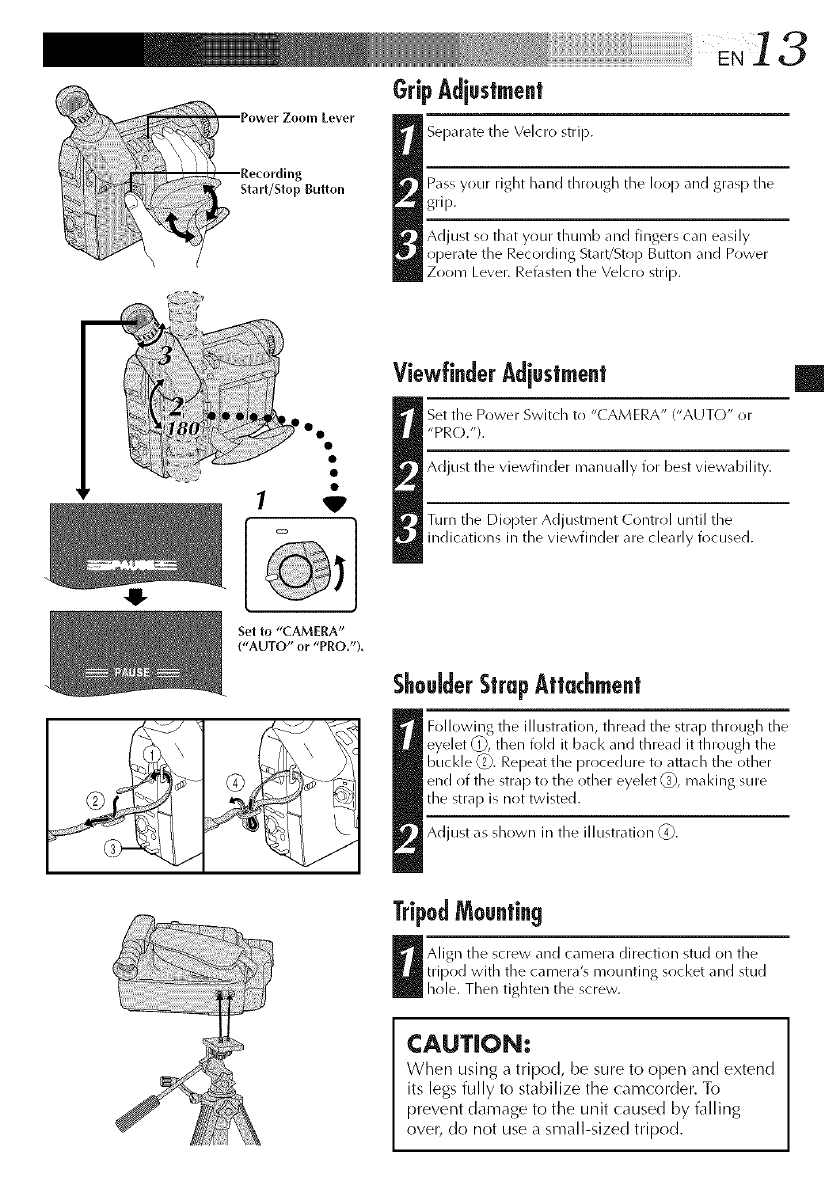 EN 13

Power Zoom Lever

Recording Start/Stop Button

3

2

180°

1

PAUSE

PAUSE

Set to "CAMERA" ("AUTO" or "PRO.").

①

②

③

④

Grip Adjustment

1 Separate the Velcro strip.

2 Pass your right hand through the loop and grasp the grip.

3 Adjust so that your thumb and fingers can easily operate the Recording Start/Stop Button and Power Zoom Lever. Refasten the Velcro strip.

Viewfinder Adjustment

1 Set the Power Switch to "CAMERA" ("AUTO" or "PRO.").

2 Adjust the viewfinder manually for best viewability.

3 Turn the Diopter Adjustment Control until the indications in the viewfinder are clearly focused.

Shoulder Strap Attachment

1 Following the illustration, thread the strap through the eyelet ①, then fold it back and thread it through the buckle ②. Repeat the procedure to attach the other end of the strap to the other eyelet ③, making sure the strap is not twisted.

2 Adjust as shown in the illustration ④.

Tripod Mounting

1 Align the screw and camera direction stud on the tripod with the camera's mounting socket and stud hole. Then tighten the screw.

CAUTION:
When using a tripod, be sure to open and extend its legs fully to stabilize the camcorder. To prevent damage to the unit caused by falling over, do not use a small-sized tripod.