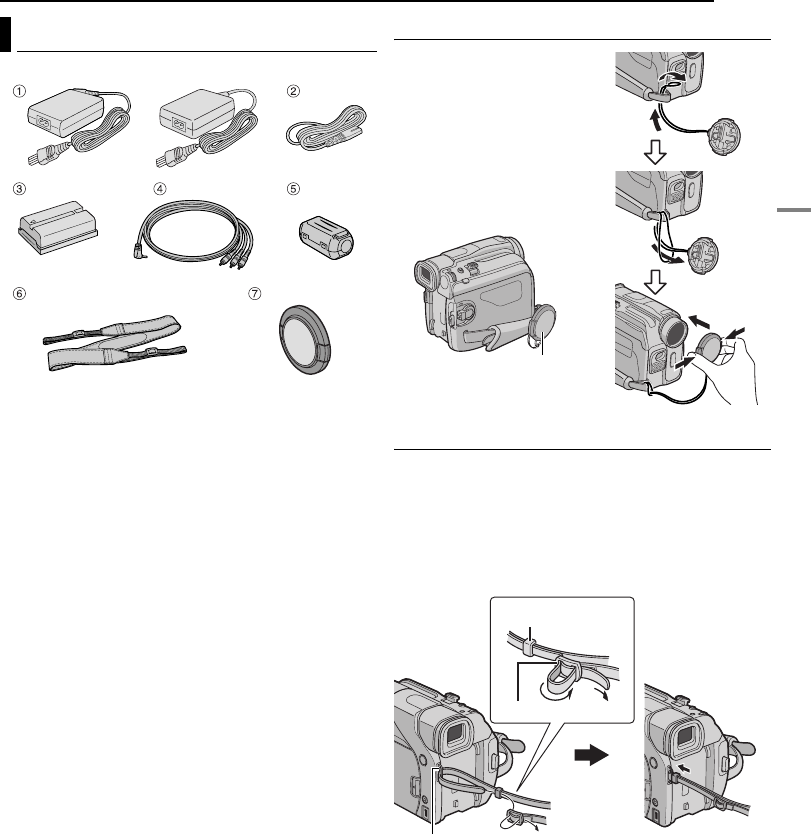 ①

②

③

④

⑤

⑥

⑦