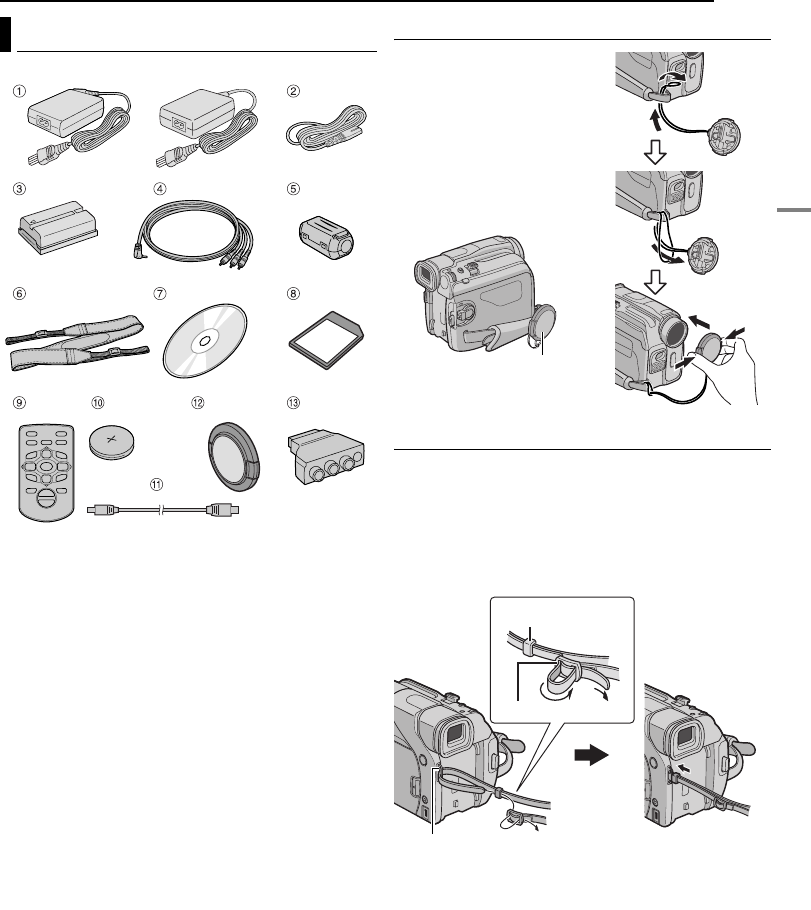 ①

②

③

④

⑤

⑥

⑦

⑧

⑨

⑩

⑪

⑫

⑬