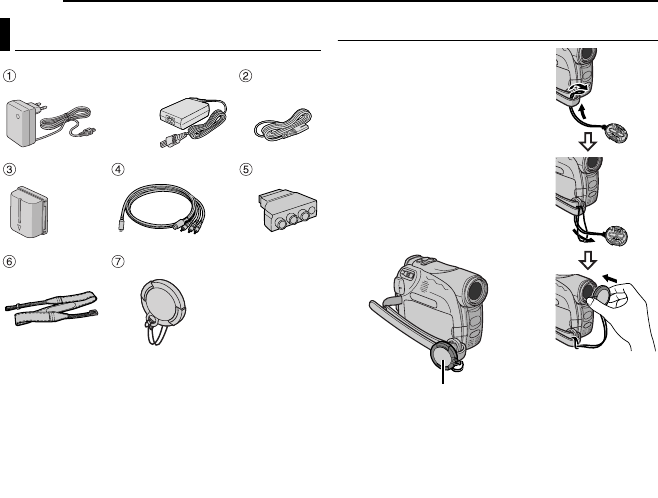 ①

②

③

④

⑤

⑥

⑦