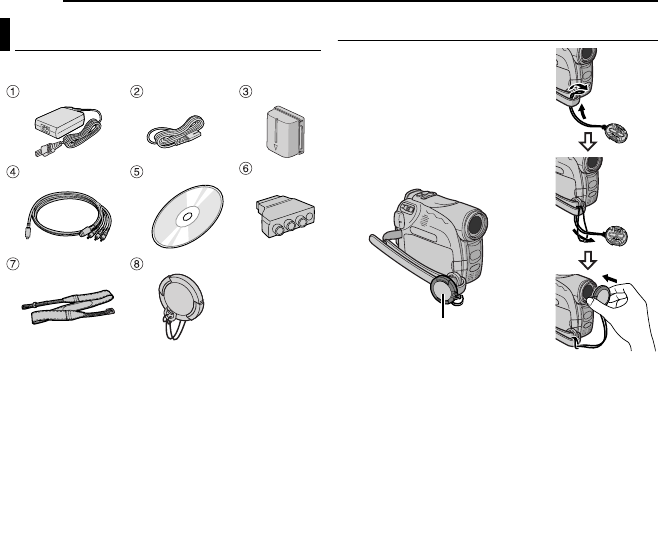 ①
②
③
④
⑤
⑥
⑦
⑧