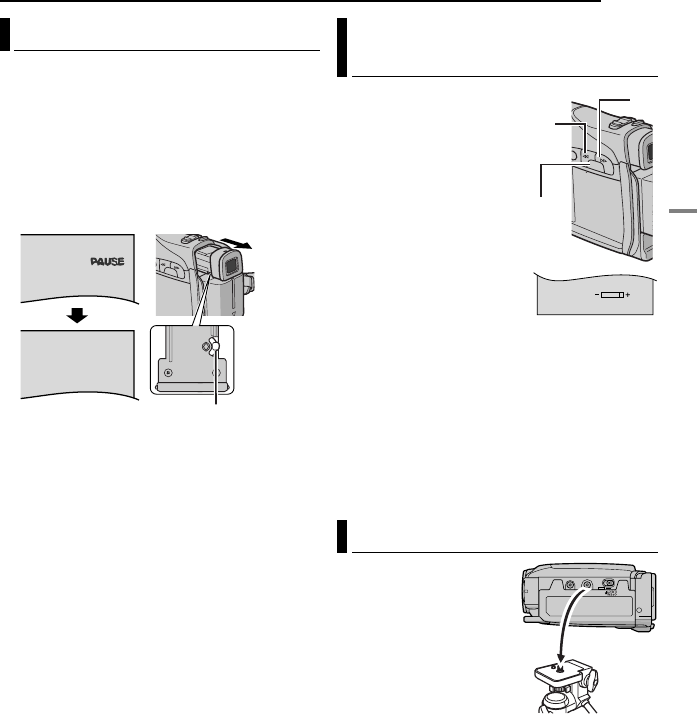 PAUSE

− +