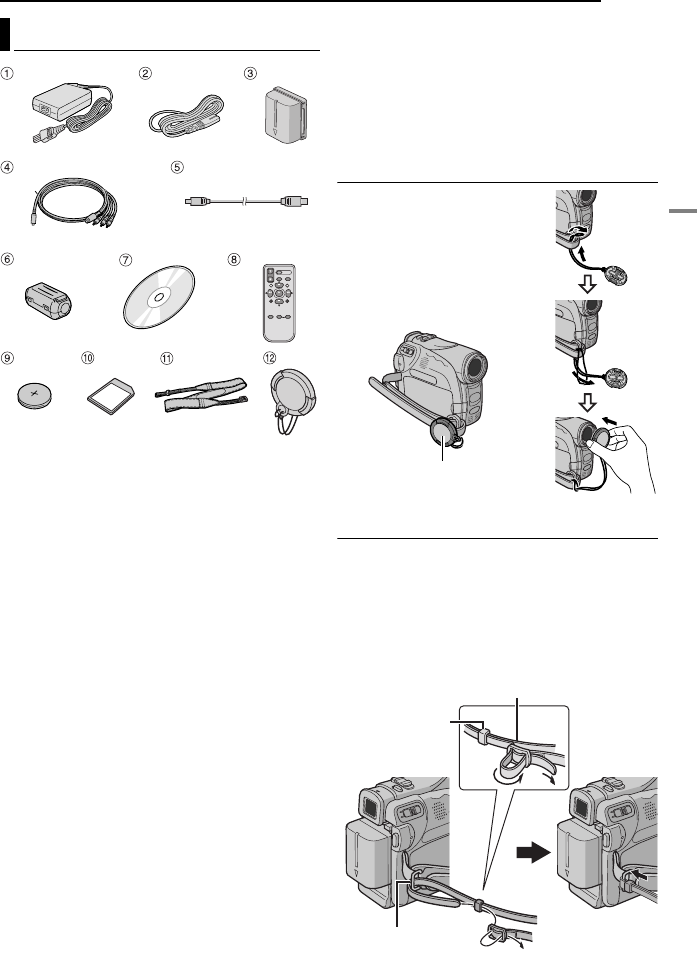 ①
②
③
④
⑤
⑥
⑦
⑧
⑨
⑩
⑪
⑫