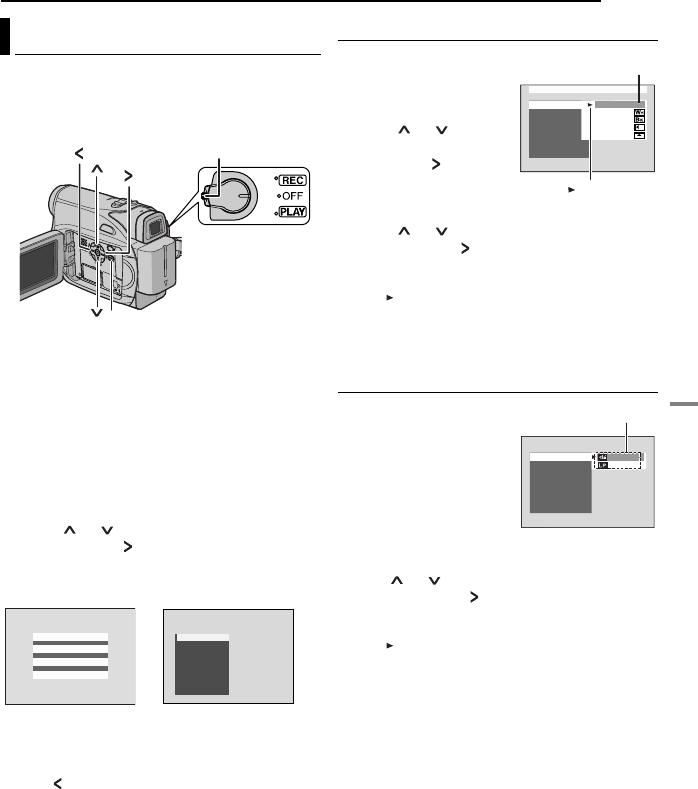 REC
OFF
PLAY