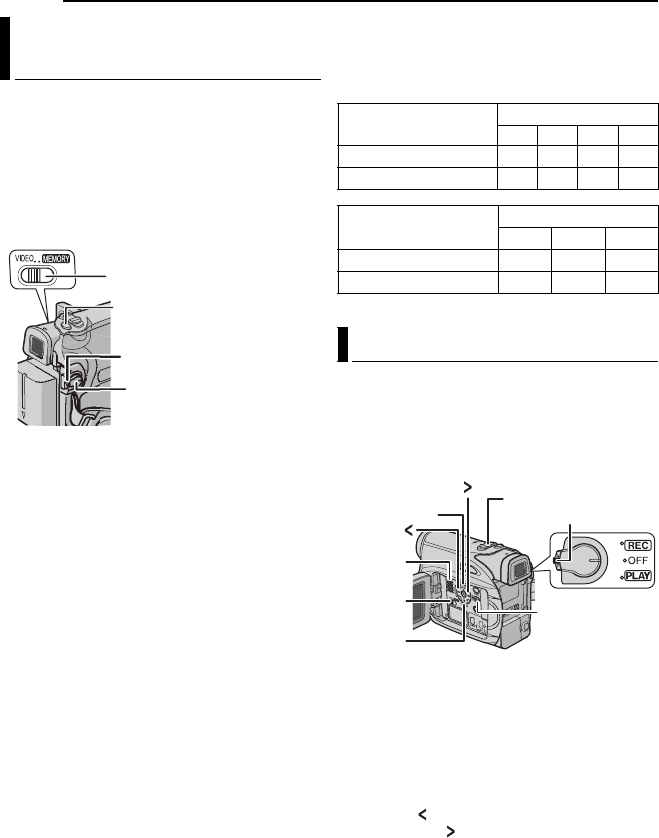 VIDEO MEMORY

REC
OFF
PLAY