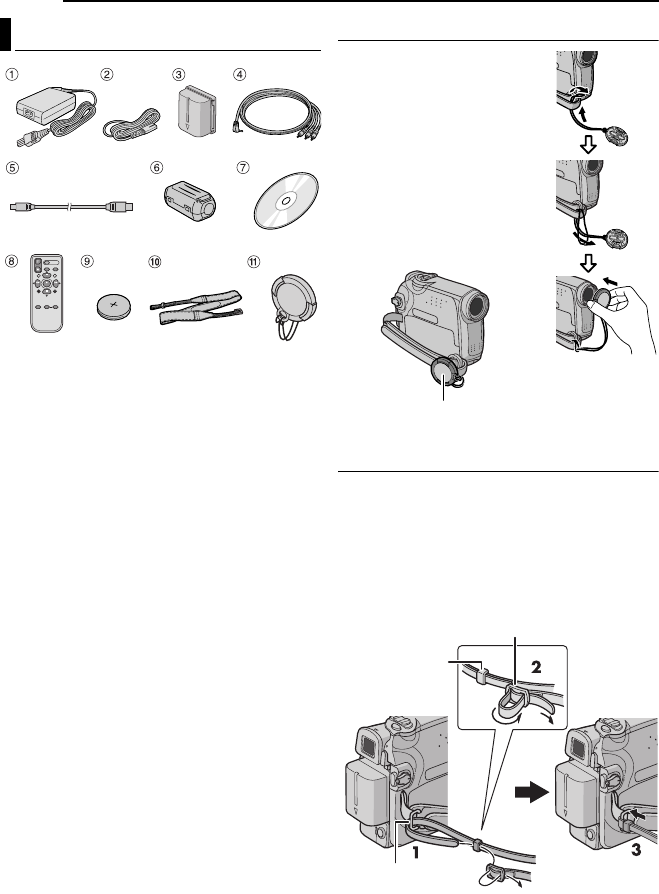 ①
②
③
④
⑤
⑥
⑦
⑧
⑨
⑩
⑪

2

1

3