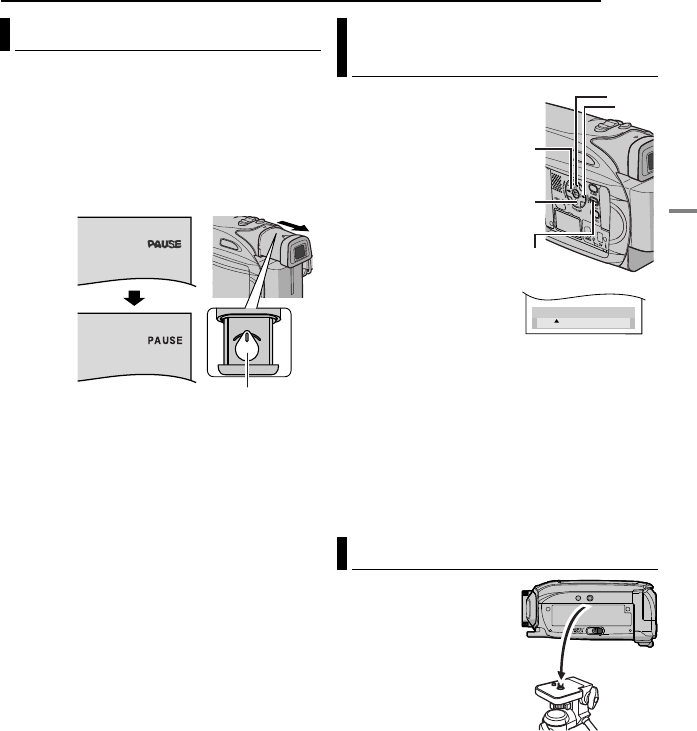 PAUSE

PAUSE