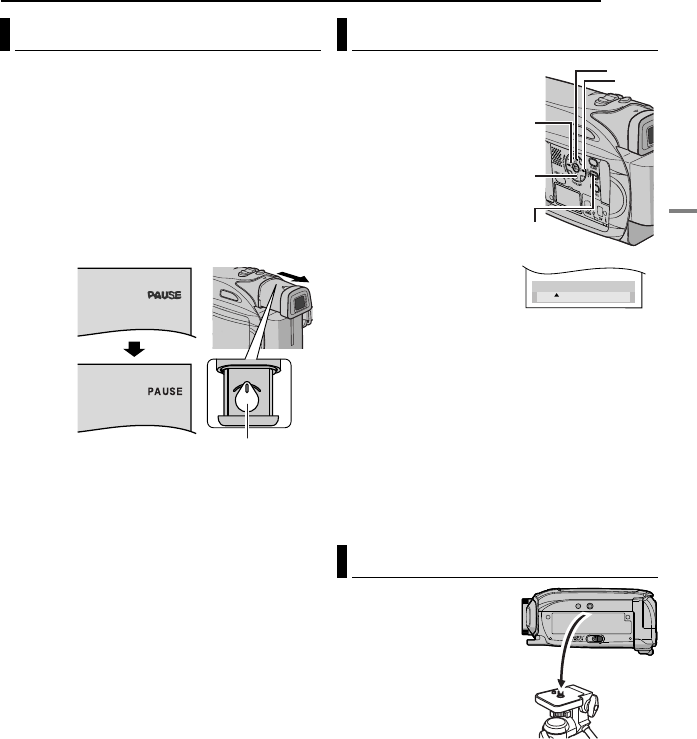 PAUSE

PAUSE