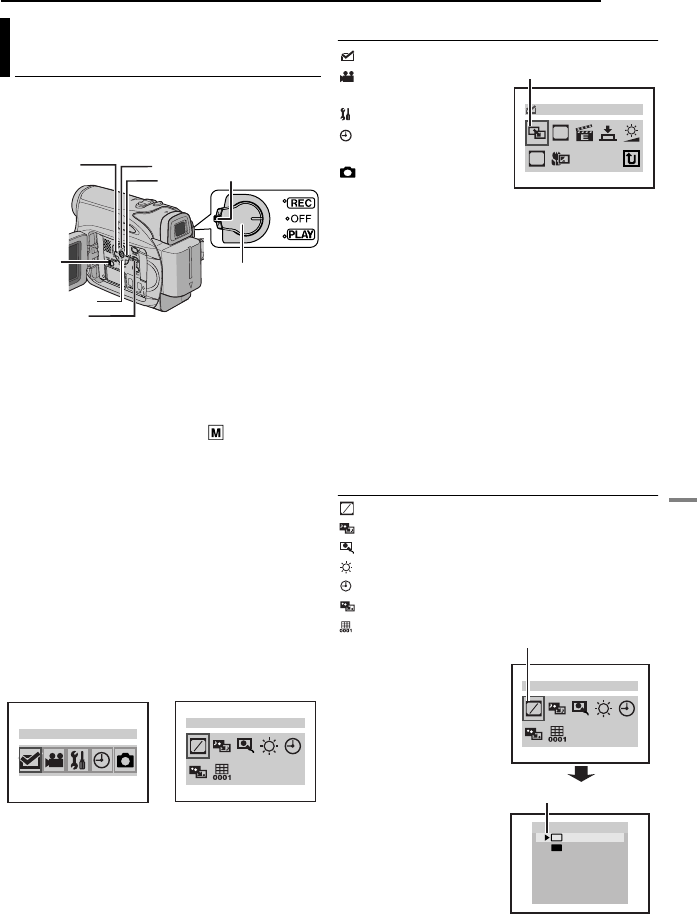 REC
OFF
PLAY

M

0001

0001