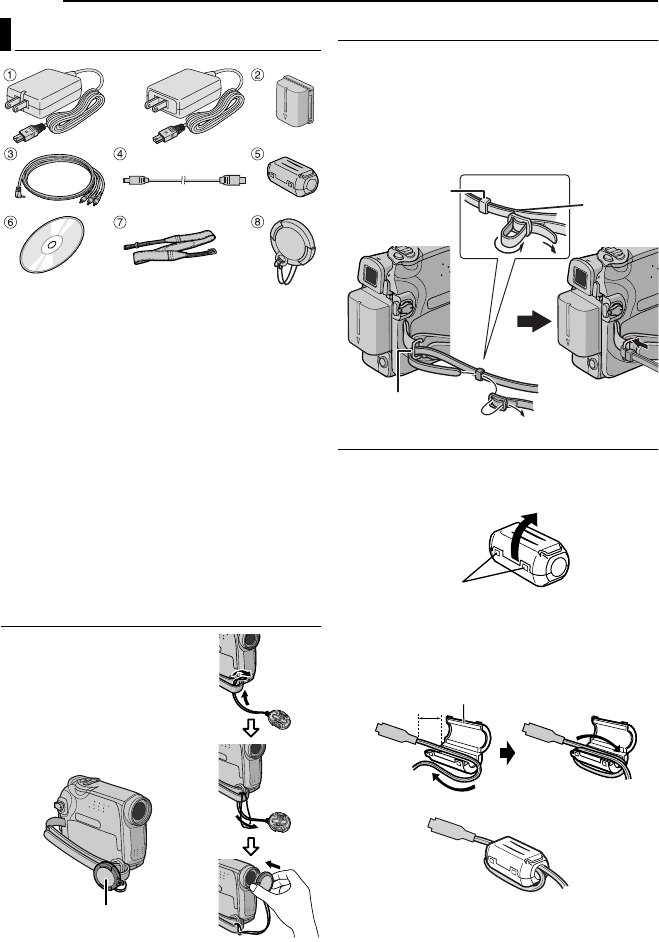 ①

②

③

④

⑤

⑥

⑦

⑧