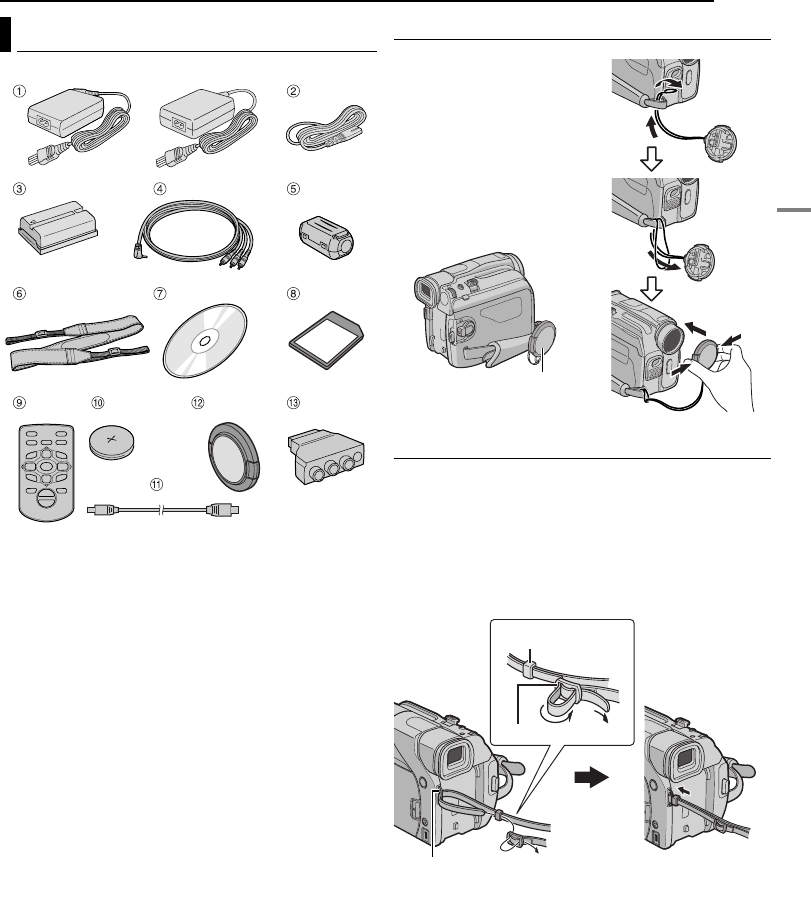 ①

②

③

④

⑤

⑥

⑦

⑧

⑨

⑩

⑪

⑫

⑬