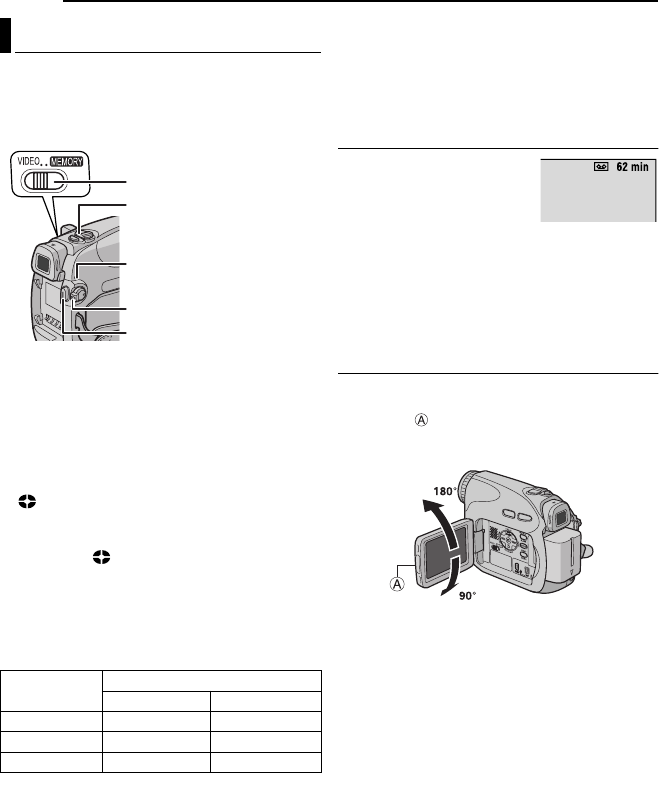 VIDEO MEMORY

62 min

Ⓐ

180°

Ⓐ

90°