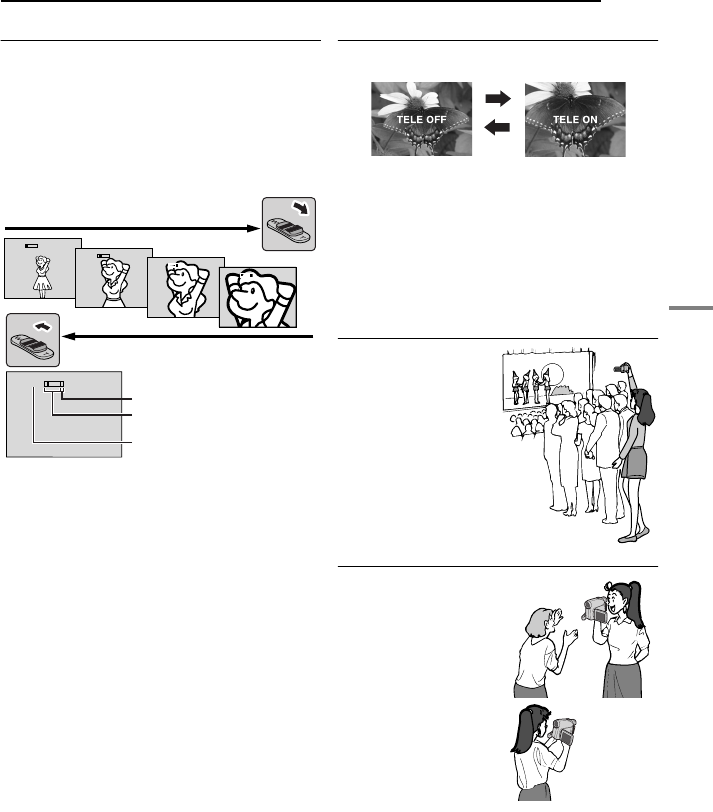 TELE OFF

TELE ON