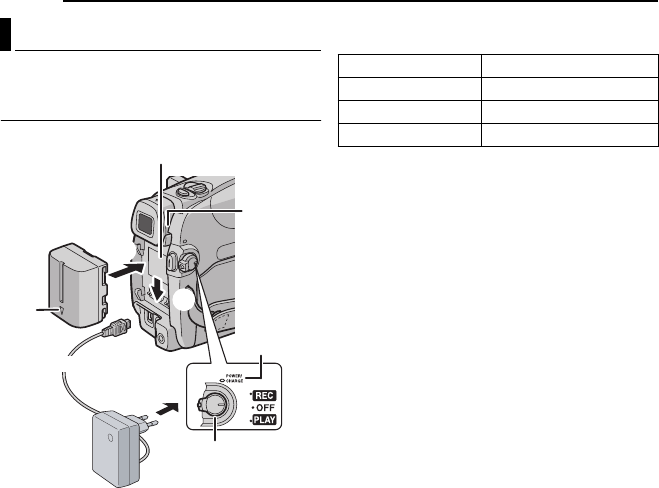 POWER/
CHARGE

REC
OFF
PLAY