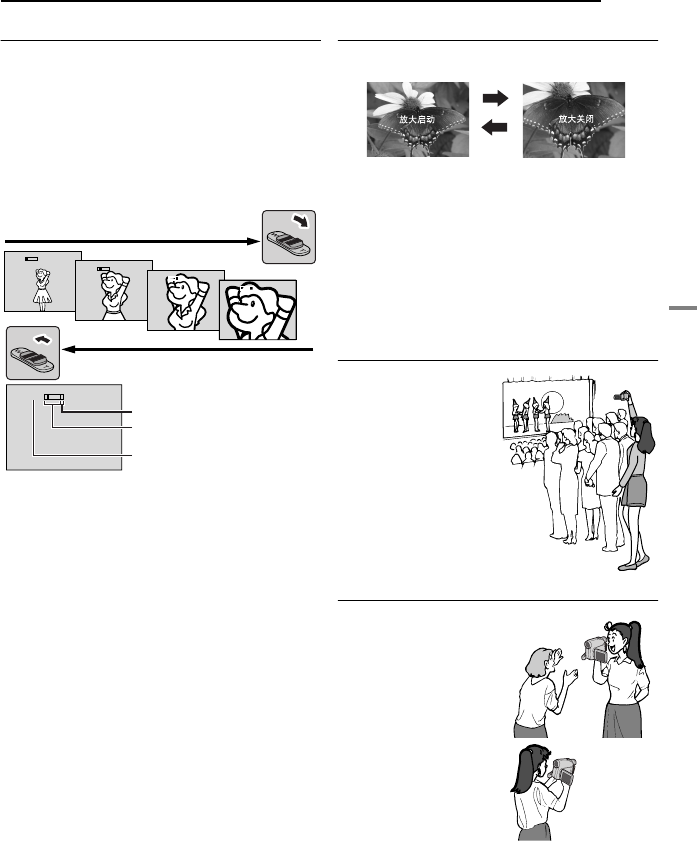 放大启动

放大关闭