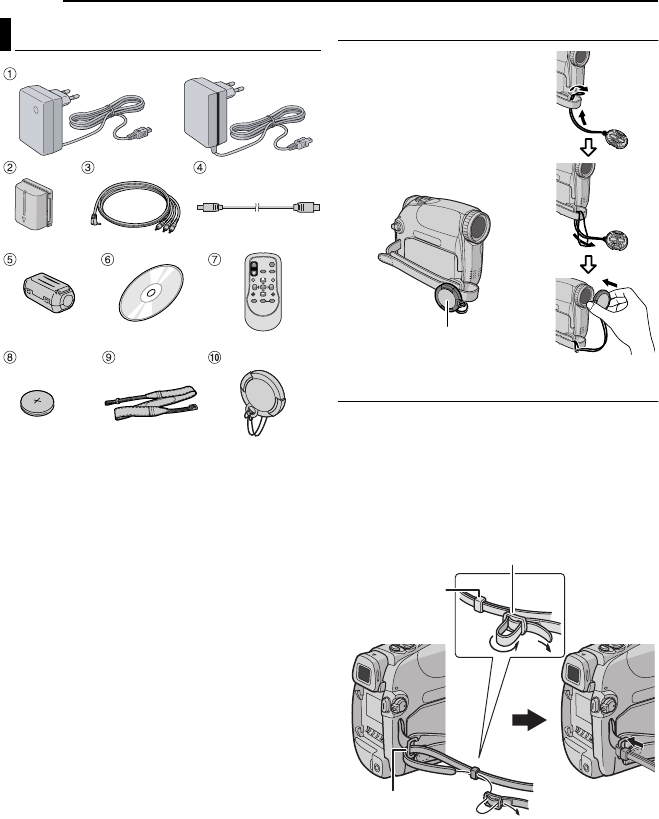 ①

②

③

④

⑤

⑥

⑦

⑧

⑨

⑩