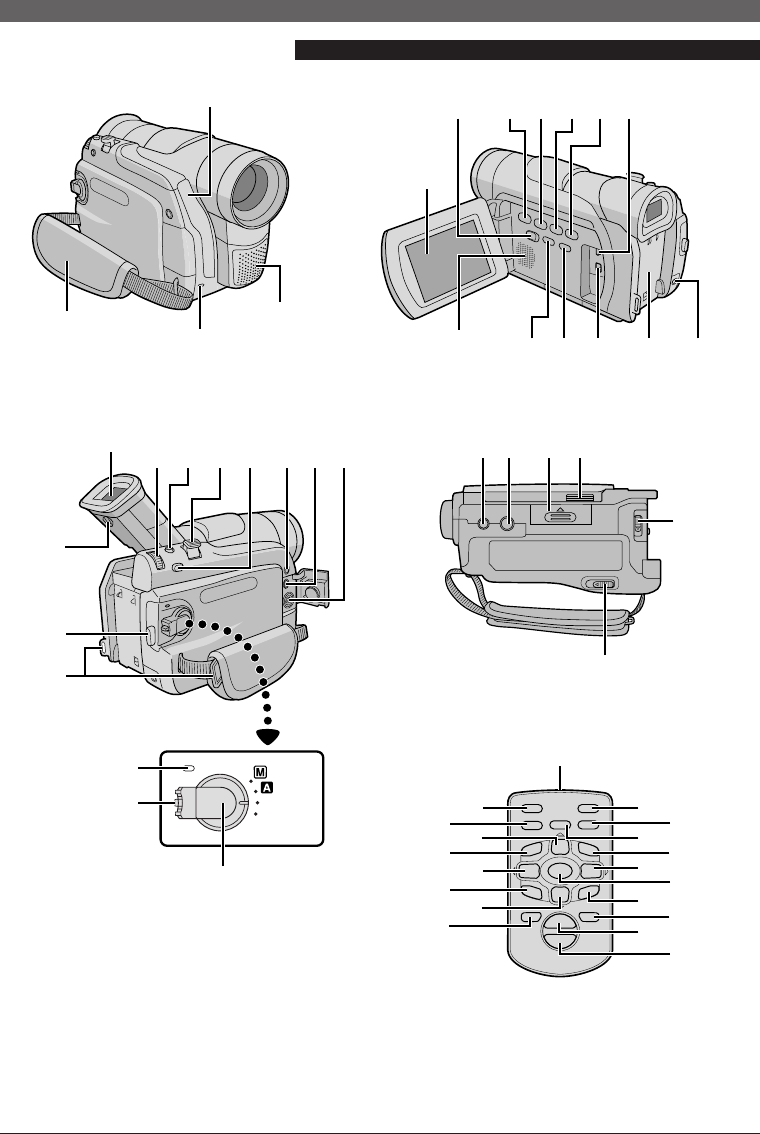 M
A