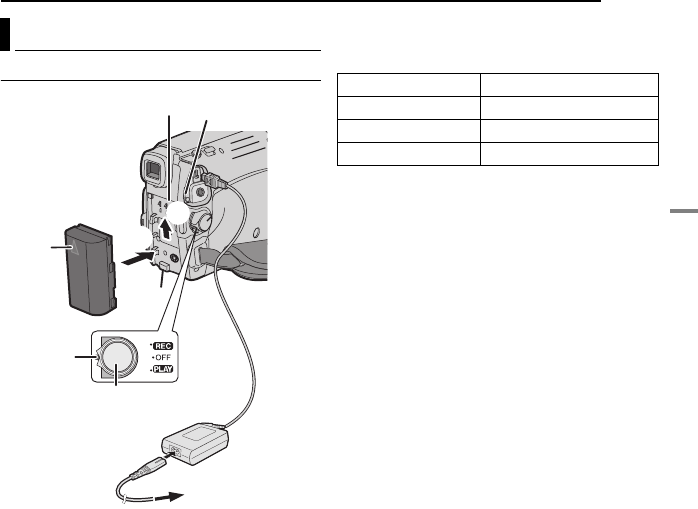 REC
OFF
PLAY