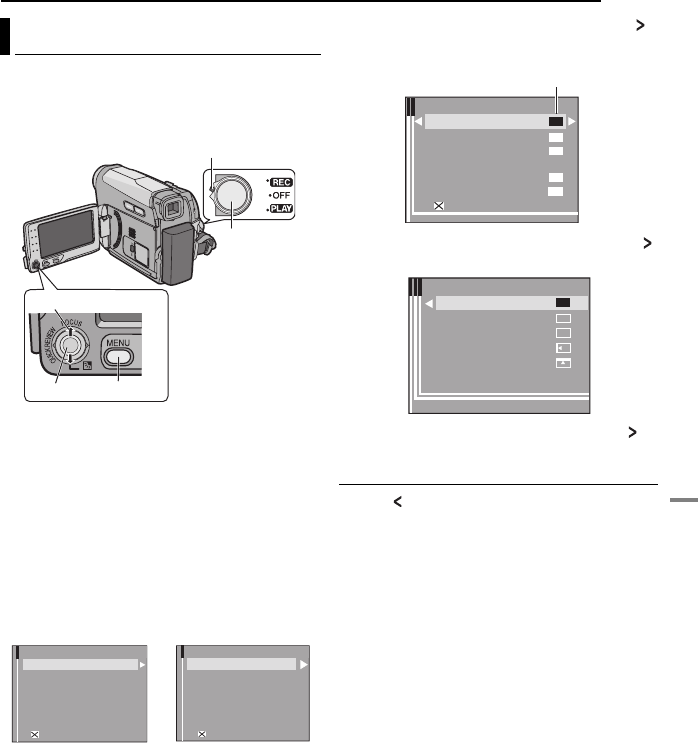 REC
OFF
PLAY

FOCUS
QUICK REVIEW
MENU