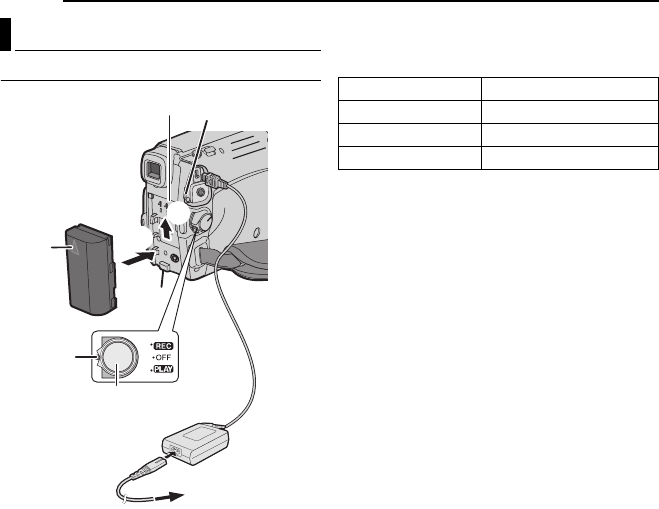 REC
OFF
PLAY