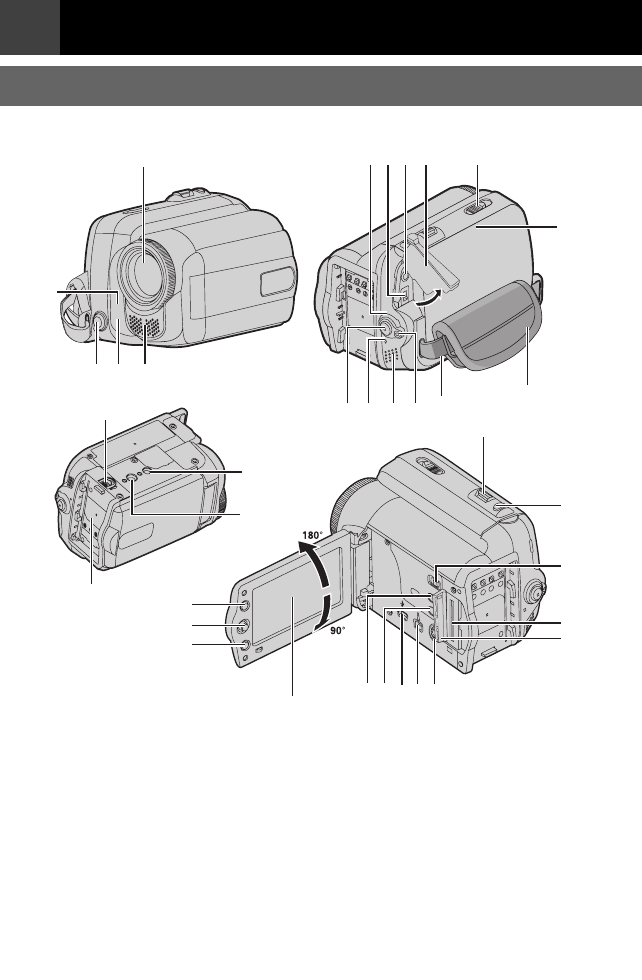 180°

90°