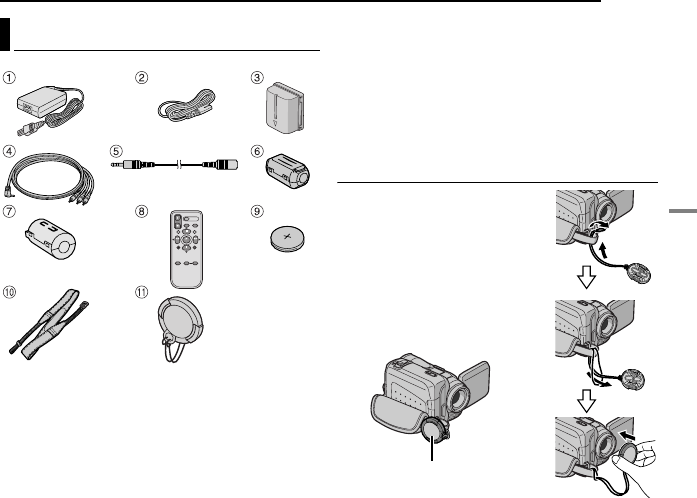 ①
②
③
④
⑤
⑥
⑦
⑧
⑨
⑩
⑪