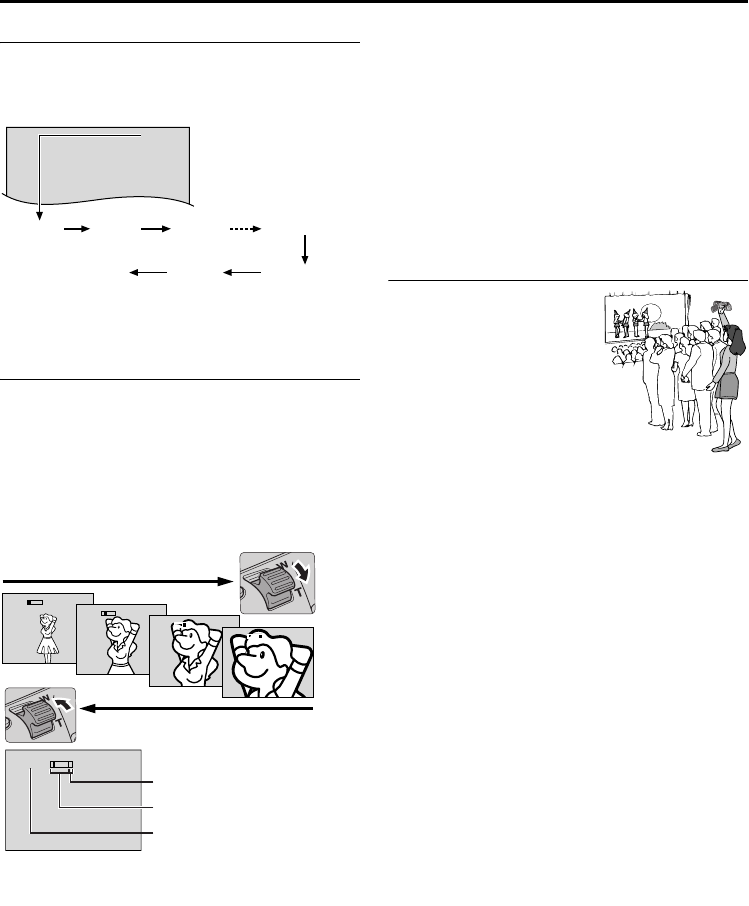 W
T
W
T