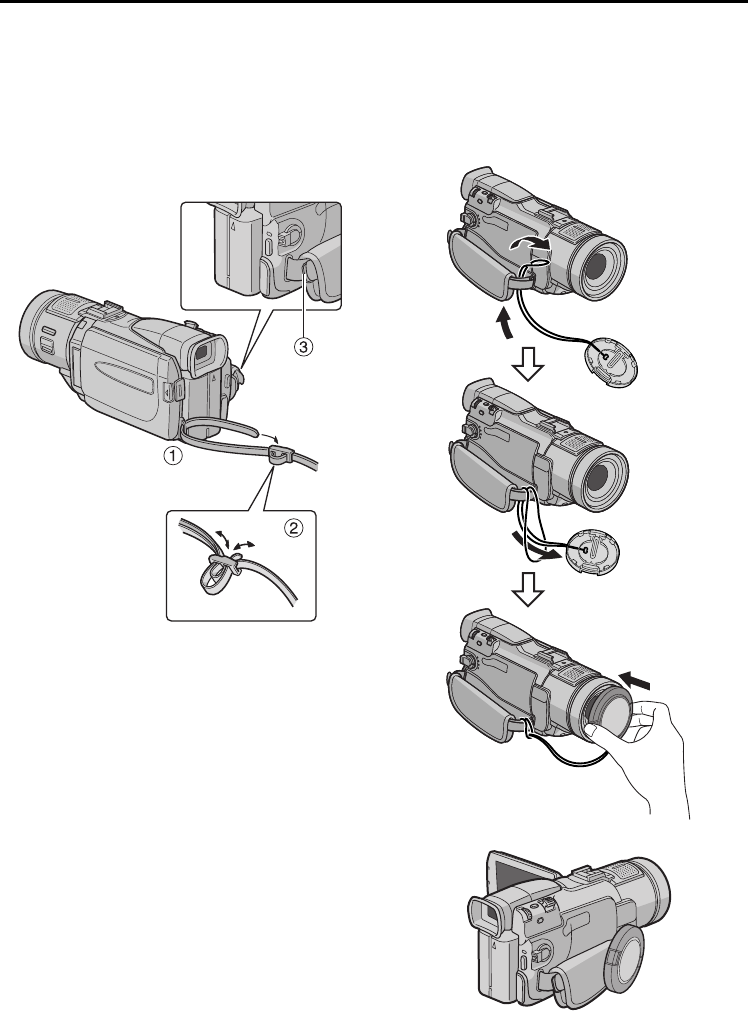 ③

①

②