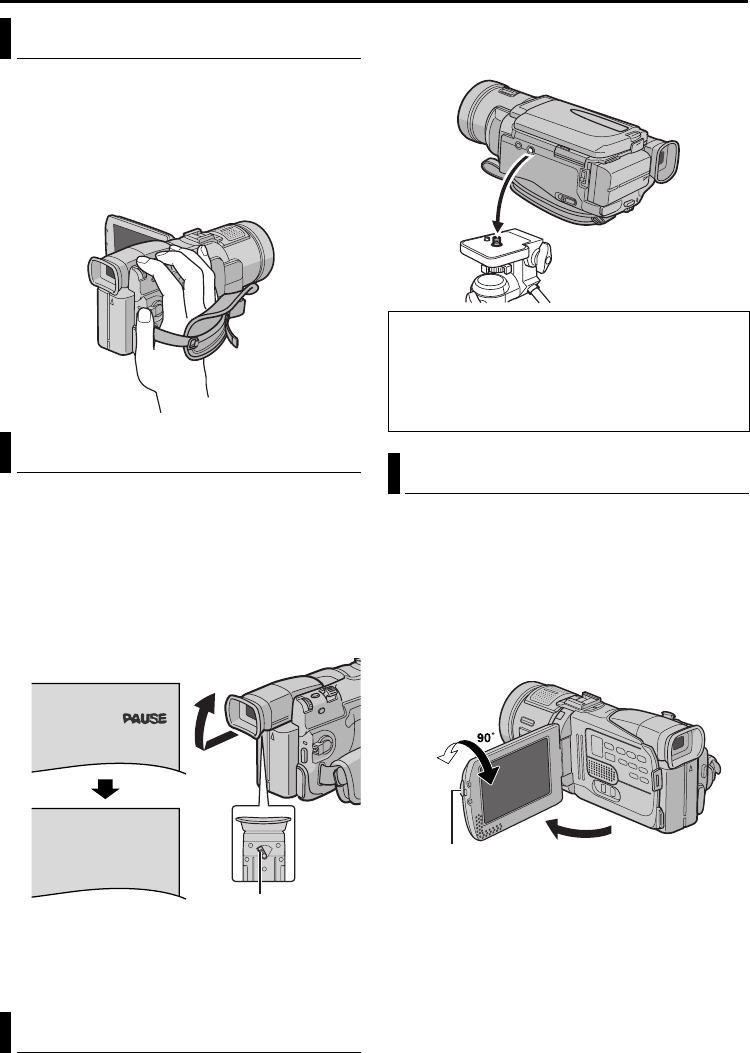 PAUSE

90°