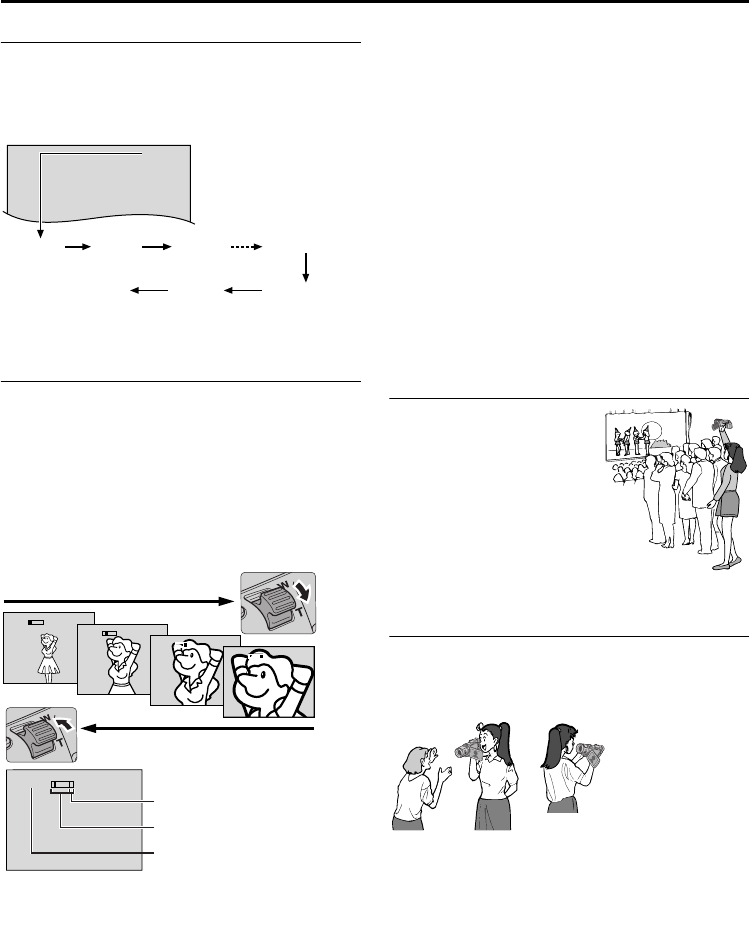 W
T
W
T