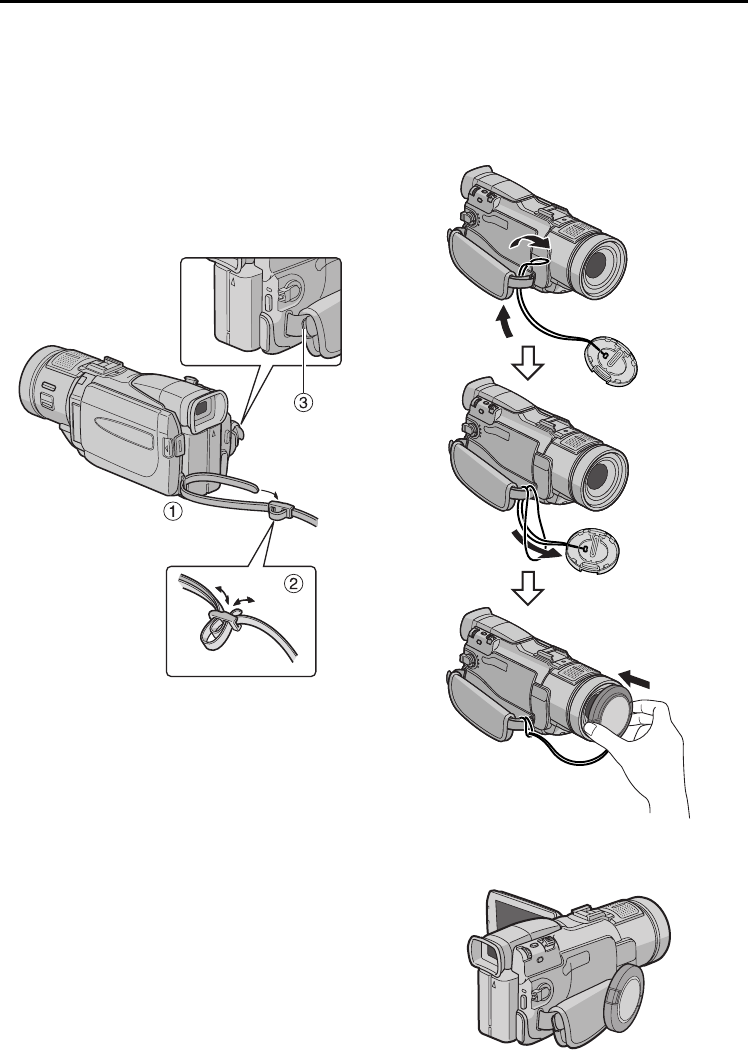 ③

①

②