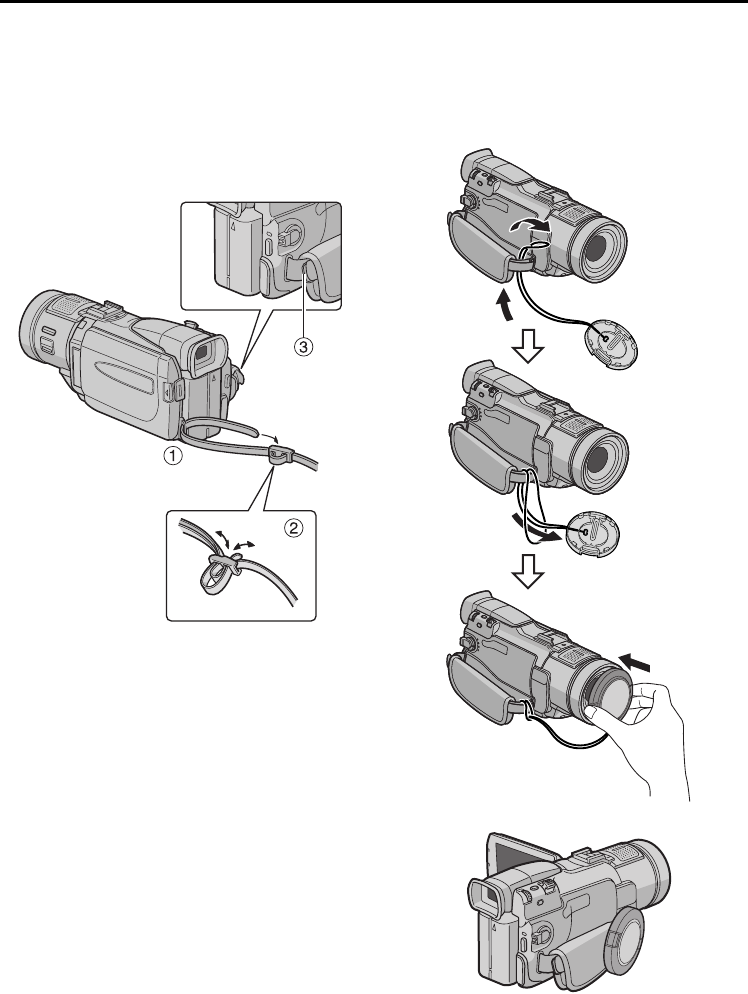 ③

①

②