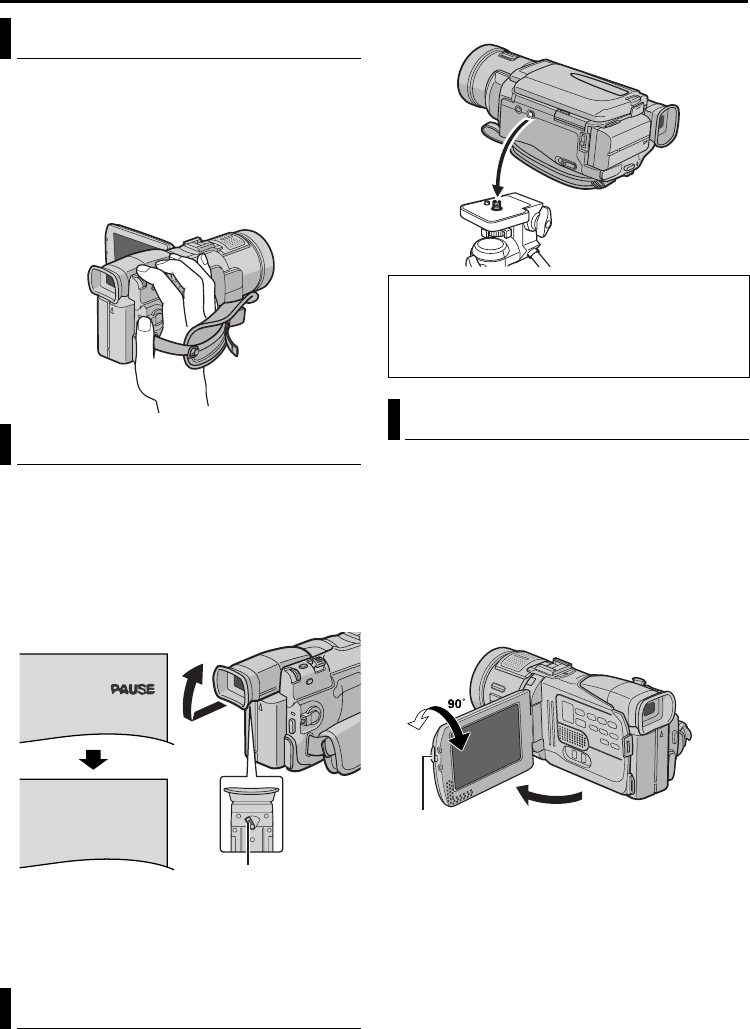 PAUSE

90°