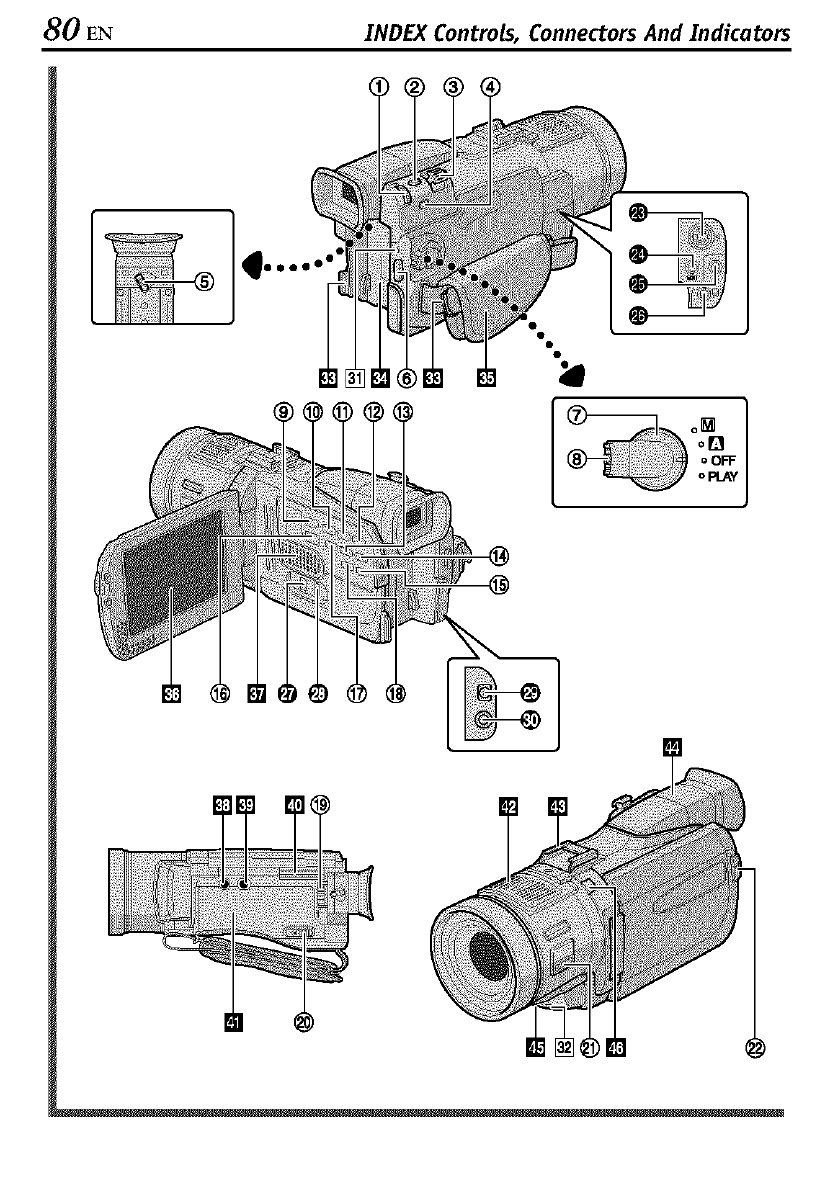 80 EN

INDEX Controls, Connectors And Indicators

① ② ③ ④

⑤

㉓

㉔

㉕

㉖

33 31 34 ⑥ 33 35

⑨ ⑩ ⑪ ⑫ ⑬

⑦

⑧

M

A

OFF

PLAY

⑭

⑮

36 ⑯ 37 ㉗ ㉘ ⑰ ⑱

㉙

㉚

44

38 39 40 ⑲

42 43

41 ⑳

45 32 ㉑ 46

㉒