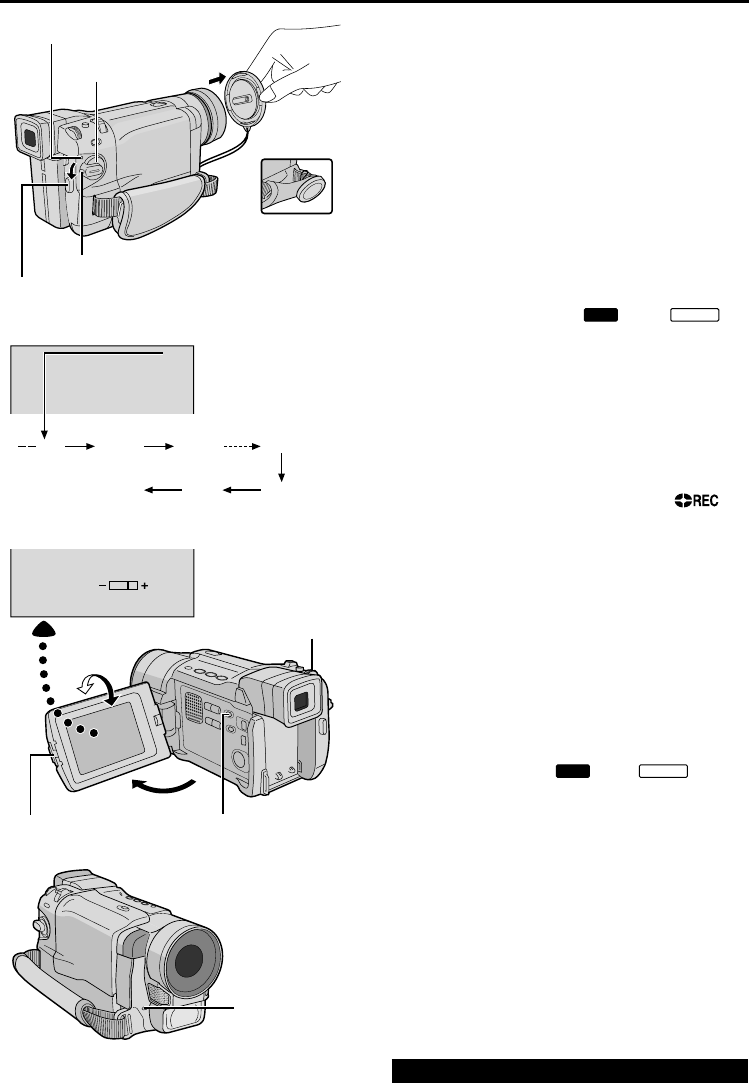 REC