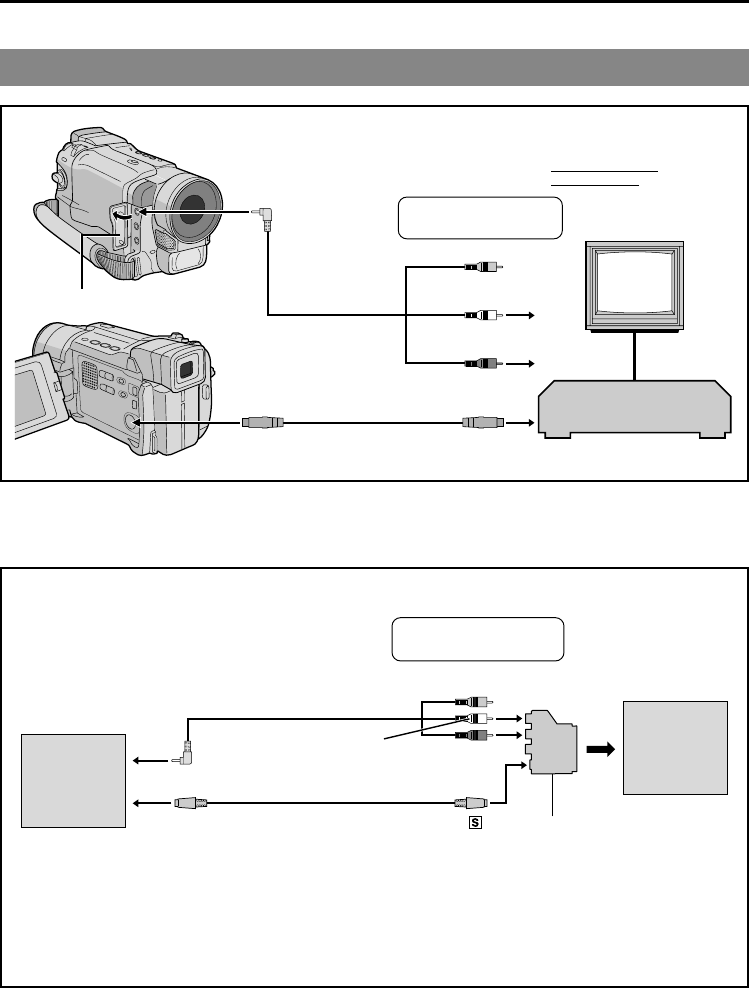 S