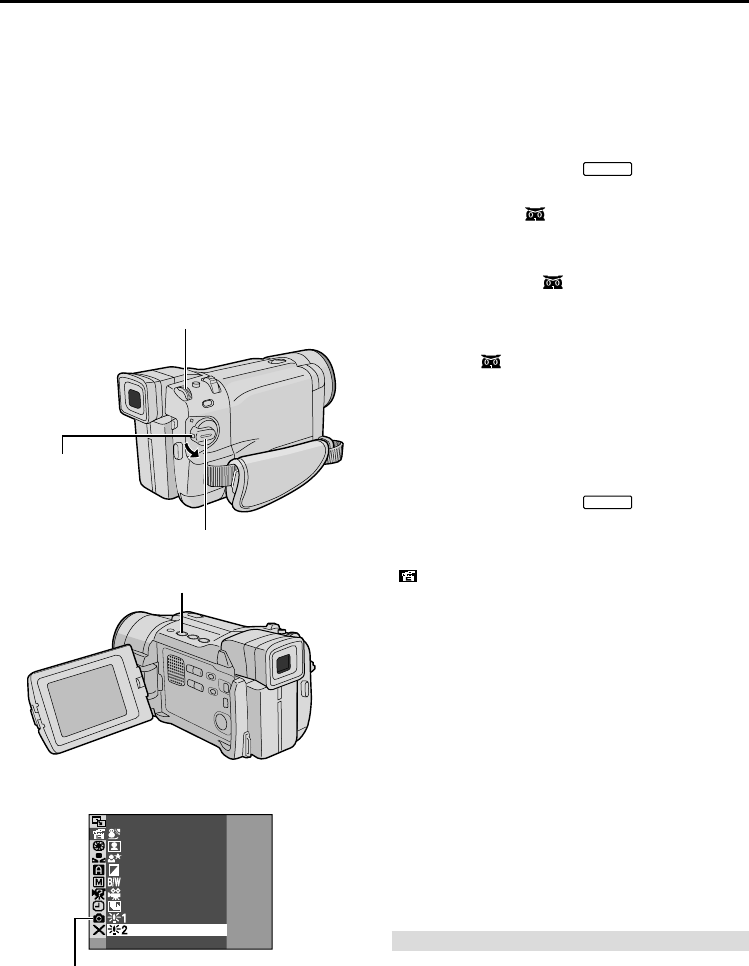 B/W
1
2