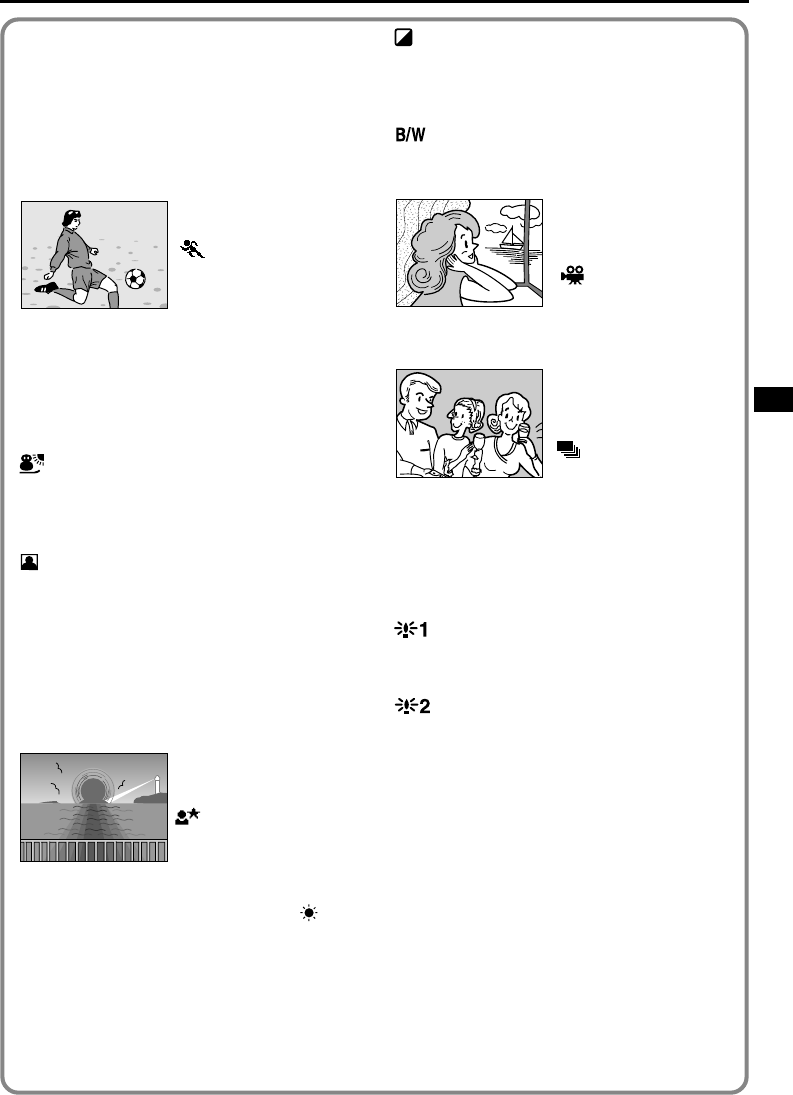 B/W

1

2