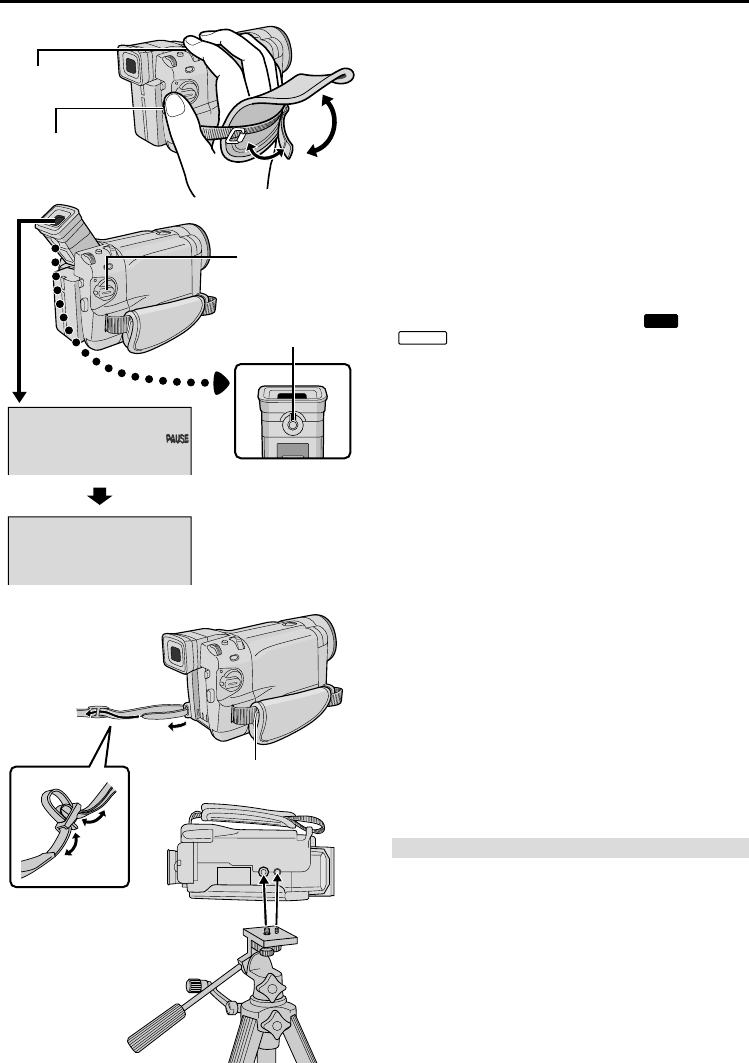 PAUSE