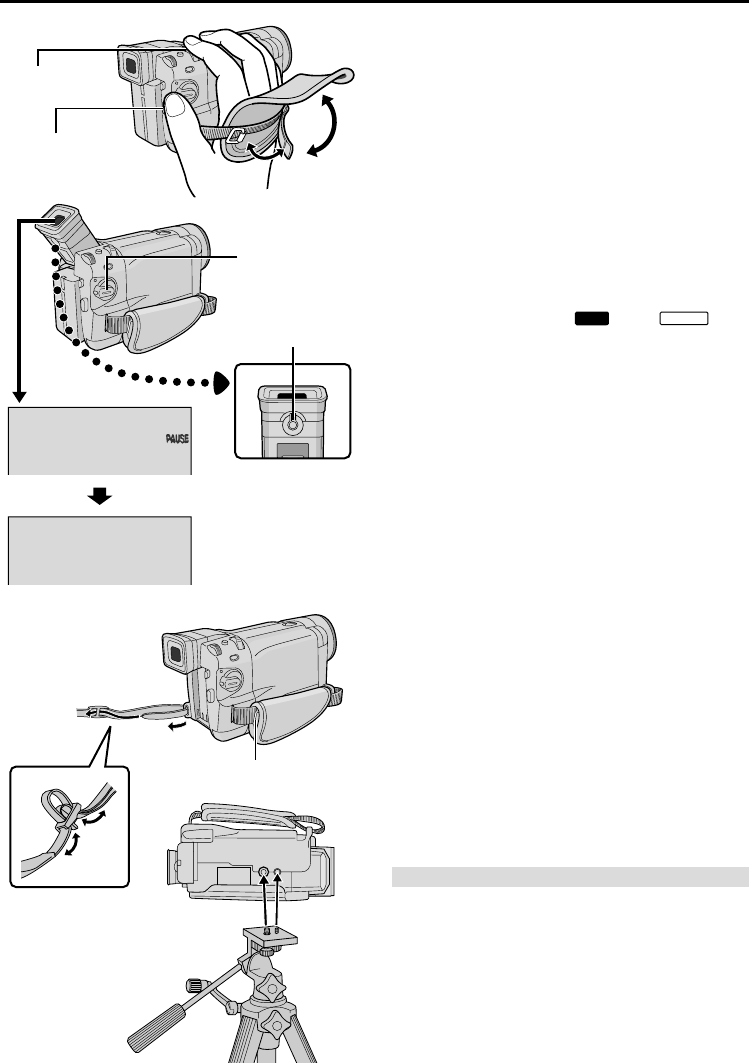 PAUSE